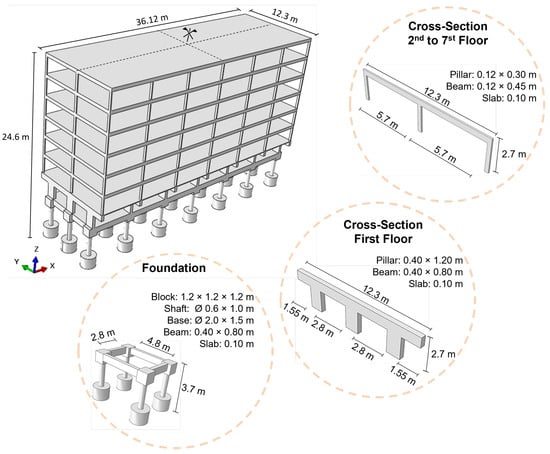 36.12 m

12.3 m

24.6 m

Z
Y
X

Cross-Section
2$^{nd}$ to 7$^{st}$ Floor

Pillar: 0.12 × 0.30 m
Beam: 0.12 × 0.45 m
Slab: 0.10 m

12.3 m
5.7 m
5.7 m
2.7 m

Cross-Section
First Floor

Pillar: 0.40 × 1.20 m
Beam: 0.40 × 0.80 m
Slab: 0.10 m

12.3 m
1.55 m
2.8 m
2.8 m
1.55 m
2.7 m

Foundation

Block: 1.2 × 1.2 × 1.2 m
Shaft: Ø 0.6 × 1.0 m
Base: Ø 2.0 × 1.5 m
Beam: 0.40 × 0.80 m
Slab: 0.10 m

2.8 m
4.8 m
3.7 m