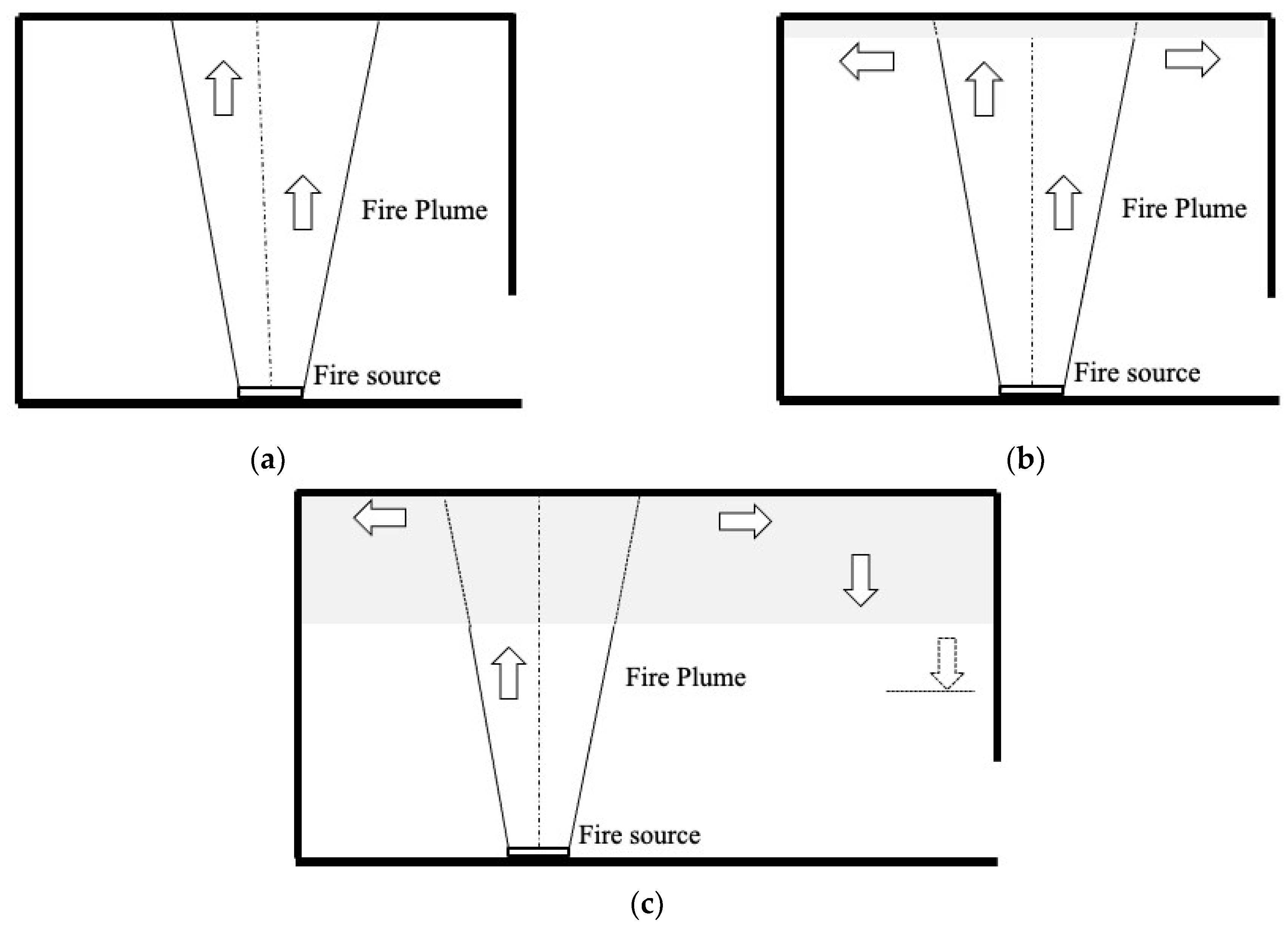 Fire Plume

Fire source

(a)

Fire Plume

Fire source

(b)

Fire Plume

Fire source

(c)