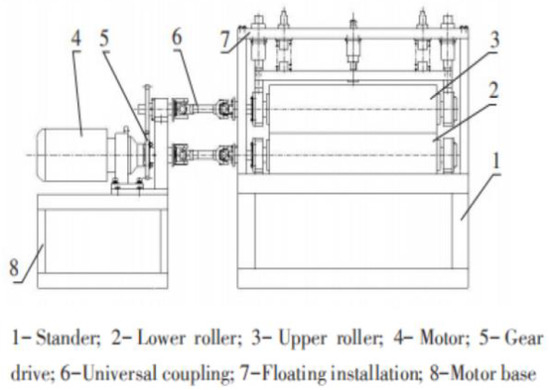 4
5
6
7
3
2
1
8

1-Stander; 2-Lower roller; 3-Upper roller; 4-Motor; 5-Gear drive; 6-Universal coupling; 7-Floating installation; 8-Motor base