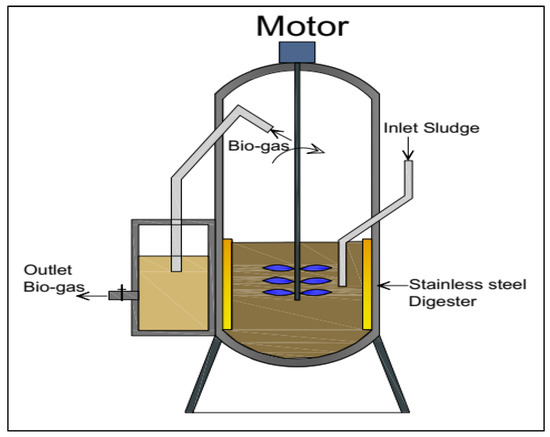 Motor

Bio-gas

Inlet Sludge

Outlet Bio-gas

Stainless steel Digester