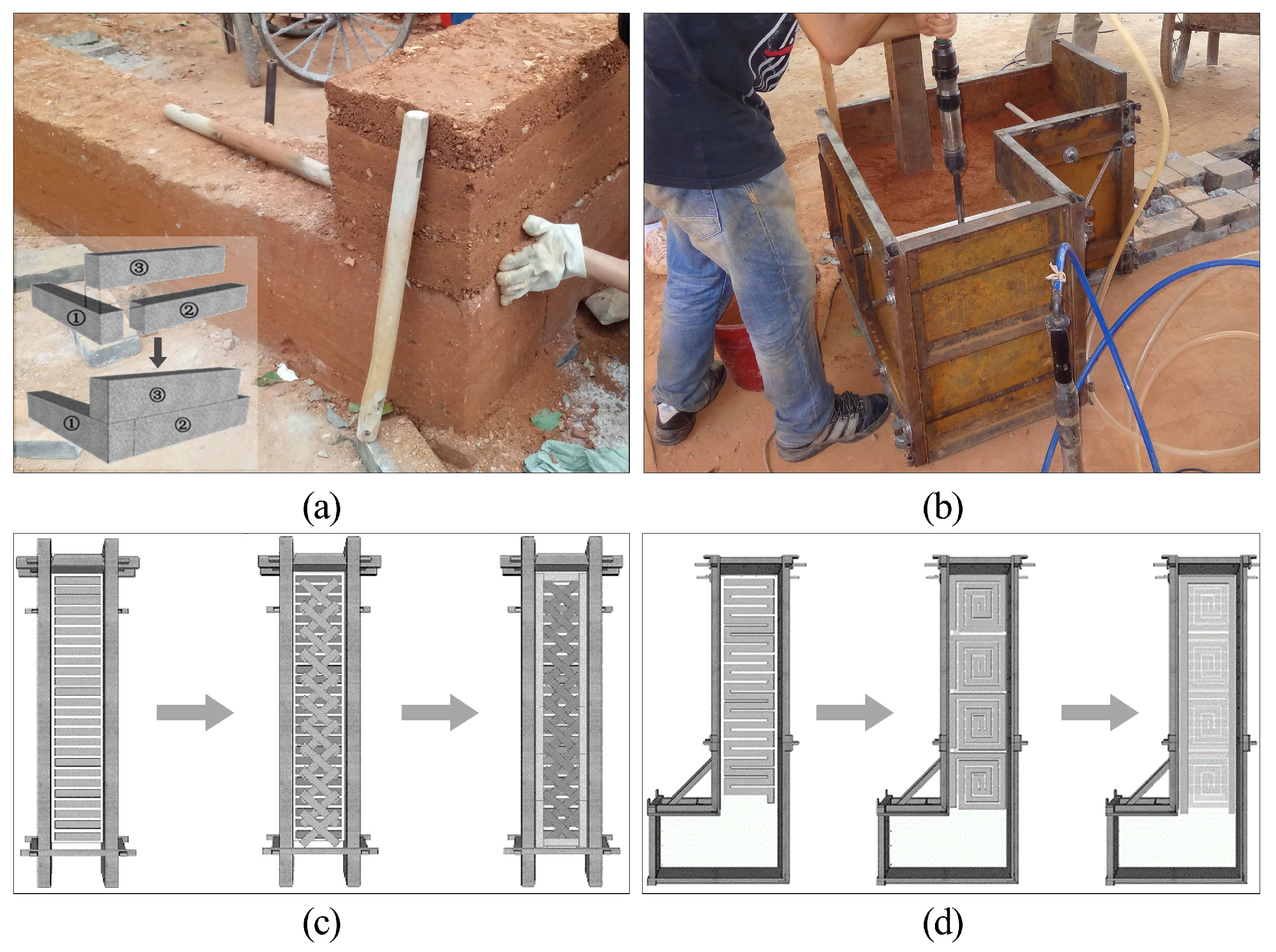 ③
①
②
③
①
②

(a)

(b)

(c)

(d)