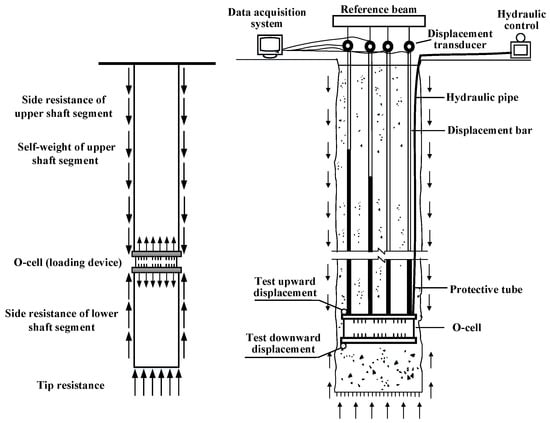 Side resistance of upper shaft segment

Self-weight of upper shaft segment

O-cell (loading device)

Side resistance of lower shaft segment

Tip resistance

Data acquisition system

Reference beam

Hydraulic control

Displacement transducer

Hydraulic pipe

Displacement bar

Test upward displacement

Protective tube

O-cell

Test downward displacement