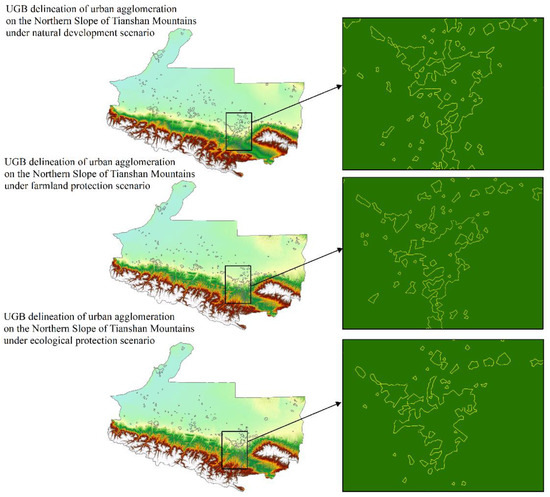 UGB delineation of urban agglomeration on the Northern Slope of Tianshan Mountains under natural development scenario

UGB delineation of urban agglomeration on the Northern Slope of Tianshan Mountains under farmland protection scenario

UGB delineation of urban agglomeration on the Northern Slope of Tianshan Mountains under ecological protection scenario