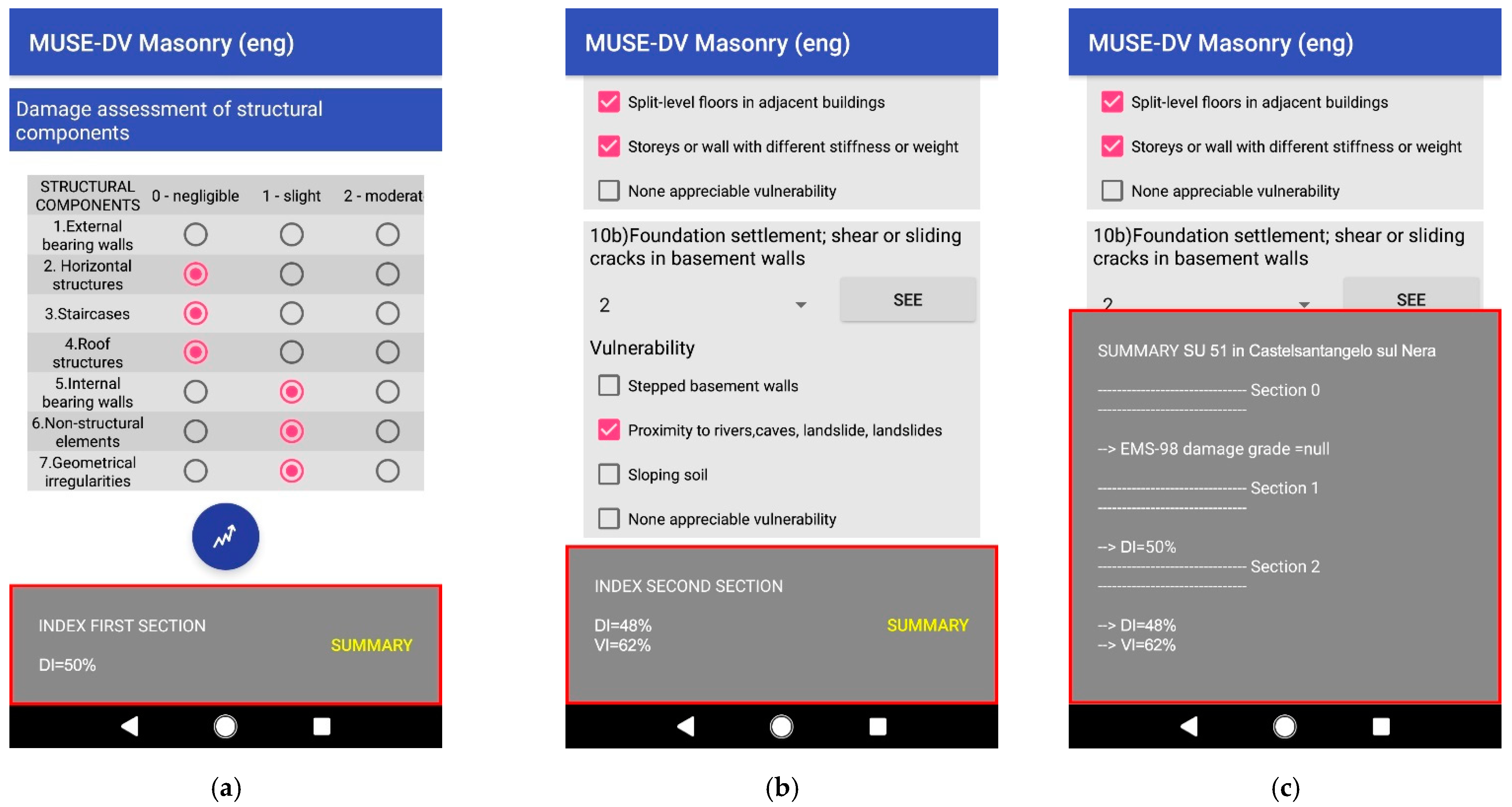 MUSE-DV Masonry (eng)

Damage assessment of structural components

| STRUCTURAL COMPONENTS | 0 - negligible | 1 - slight | 2 - moderat |
|---|---|---|---|
| 1.External bearing walls | | | |
| 2. Horizontal structures | | | |
| 3.Staircases | | | |
| 4.Roof structures | | | |
| 5.Internal bearing walls | | | |
| 6.Non-structural elements | | | |
| 7.Geometrical irregularities | | | |

INDEX FIRST SECTION

DI=50%

SUMMARY

(a)

MUSE-DV Masonry (eng)

Split-level floors in adjacent buildings

Storeys or wall with different stiffness or weight

None appreciable vulnerability

10b)Foundation settlement; shear or sliding cracks in basement walls

2

SEE

Vulnerability

Stepped basement walls

Proximity to rivers,caves, landslide, landslides

Sloping soil

None appreciable vulnerability

INDEX SECOND SECTION

DI=48%
VI=62%

SUMMARY

(b)

MUSE-DV Masonry (eng)

Split-level floors in adjacent buildings

Storeys or wall with different stiffness or weight

None appreciable vulnerability

10b)Foundation settlement; shear or sliding cracks in basement walls

2

SEE

SUMMARY SU 51 in Castelsantangelo sul Nera

------------------------------ Section 0
------------------------------

--> EMS-98 damage grade =null

------------------------------ Section 1
------------------------------

--> DI=50%
------------------------------ Section 2
------------------------------

--> DI=48%
--> VI=62%

(c)