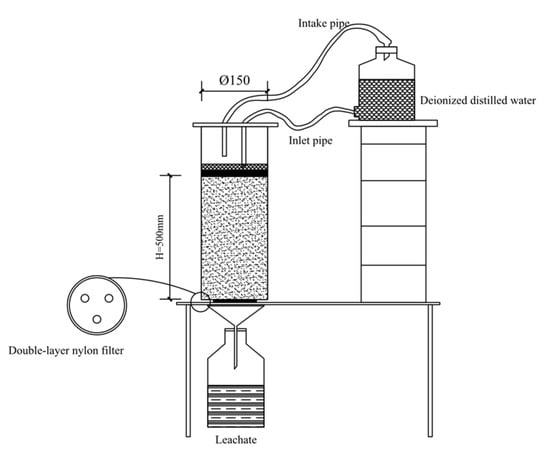 Intake pipe

Ø150

Deionized distilled water

Inlet pipe

H=500mm

Double-layer nylon filter

Leachate