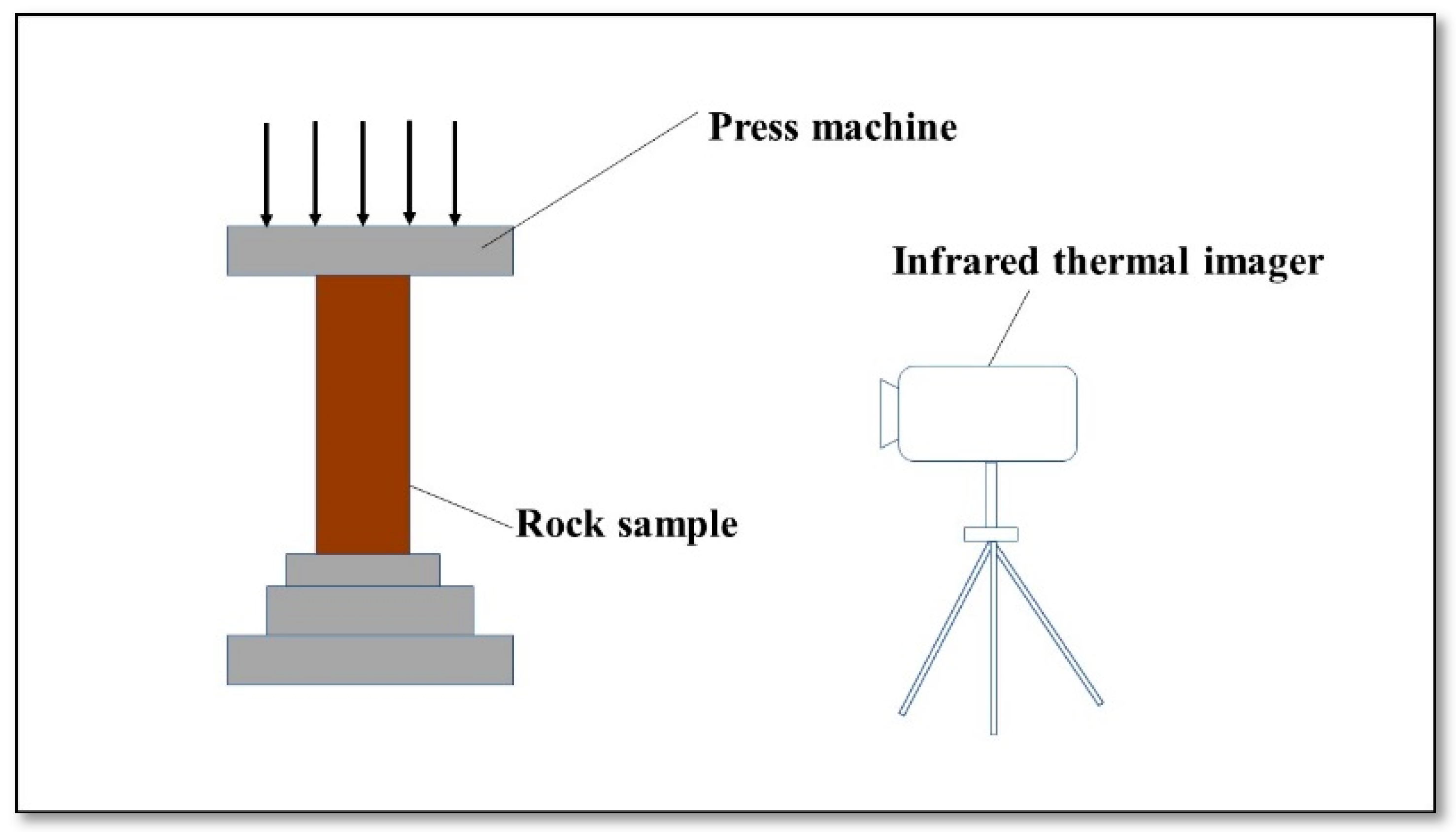 Press machine

Infrared thermal imager

Rock sample