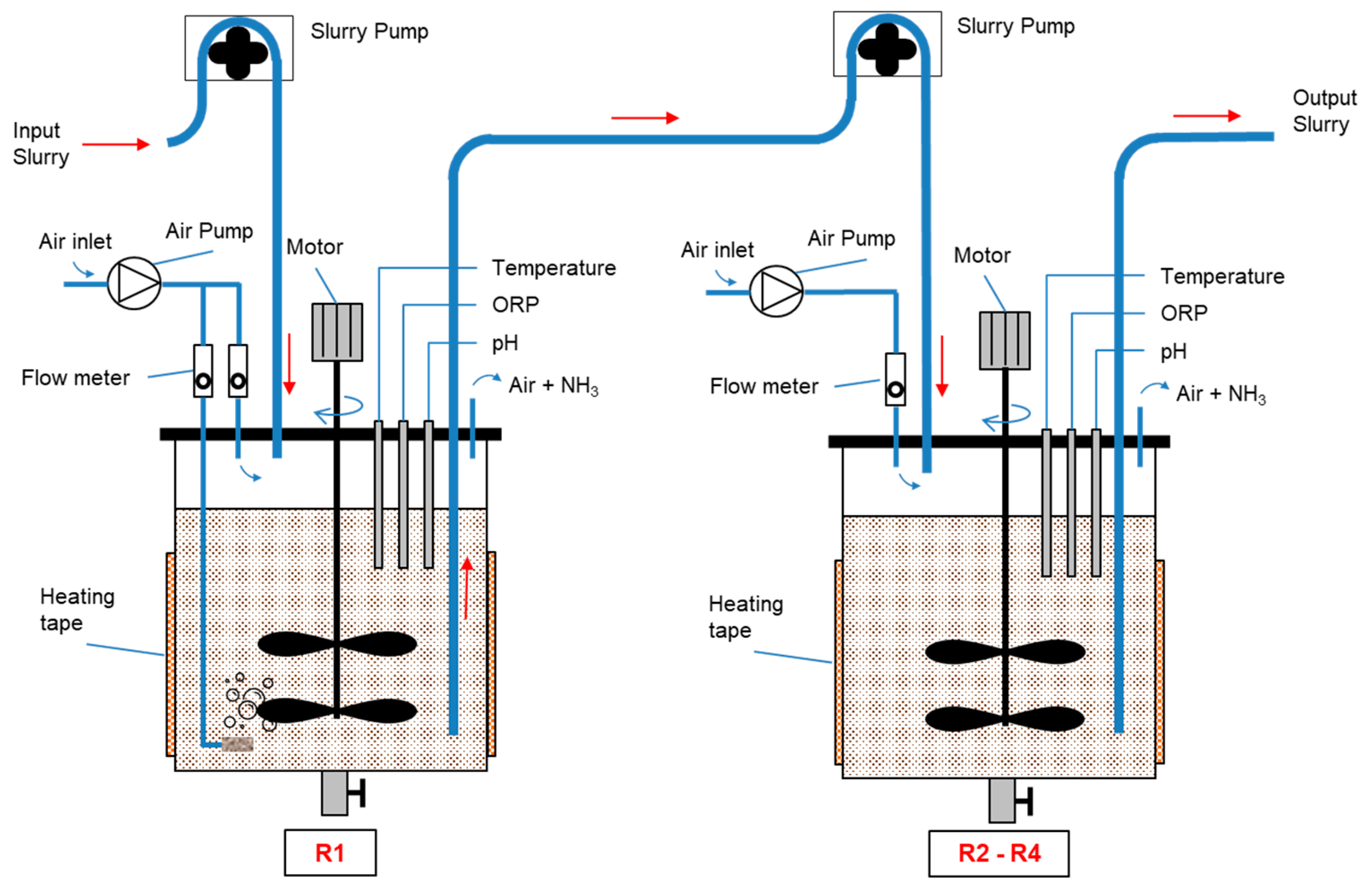 Slurry Pump

Input Slurry

Air inlet

Air Pump

Motor

Temperature

ORP

pH

Air + $NH_3$

Flow meter

Heating tape

R1

Slurry Pump

Output Slurry

Air inlet

Air Pump

Motor

Temperature

ORP

pH

Air + $NH_3$

Flow meter

Heating tape

R2 - R4