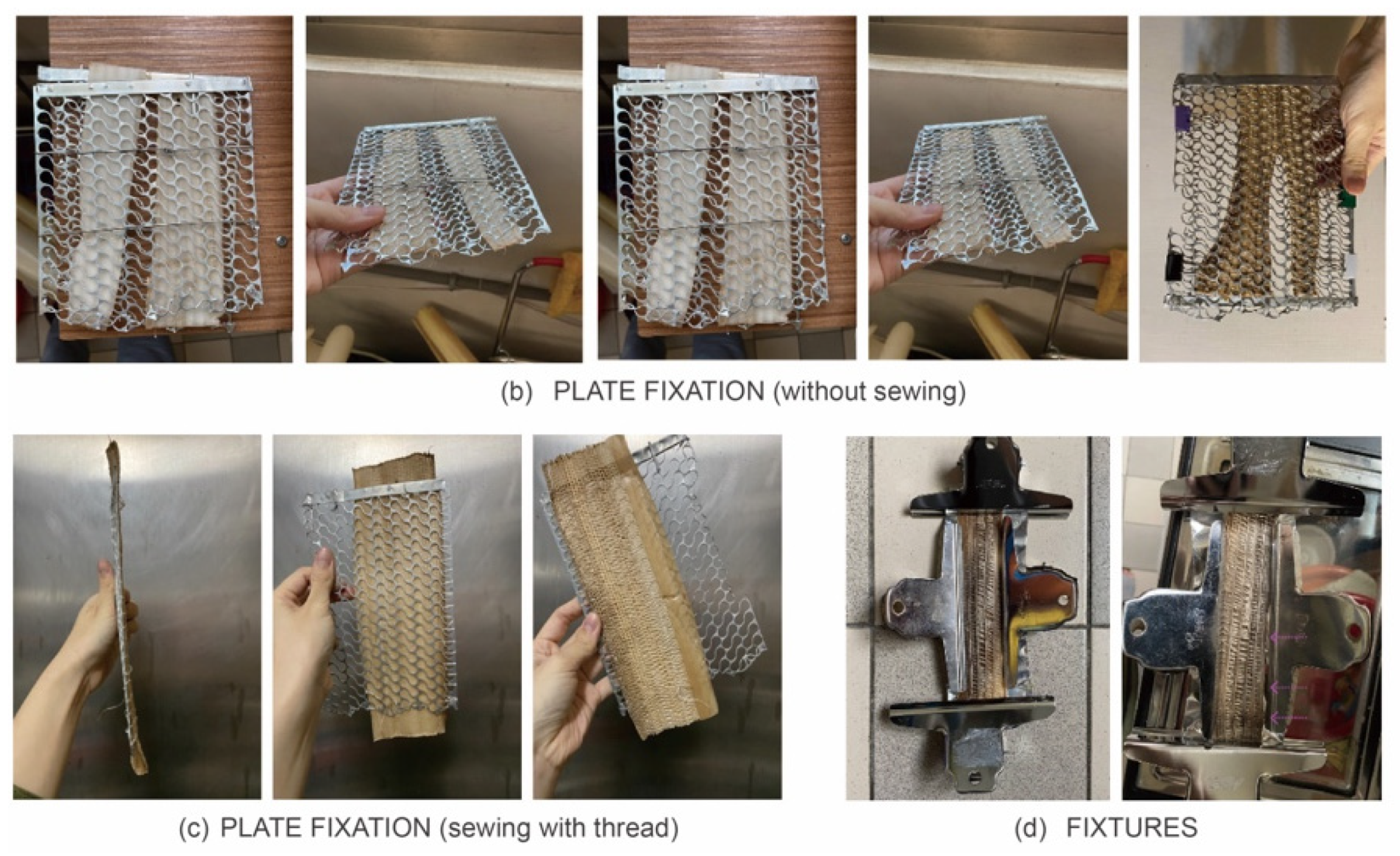 (b) PLATE FIXATION (without sewing)

(c) PLATE FIXATION (sewing with thread)

(d) FIXTURES