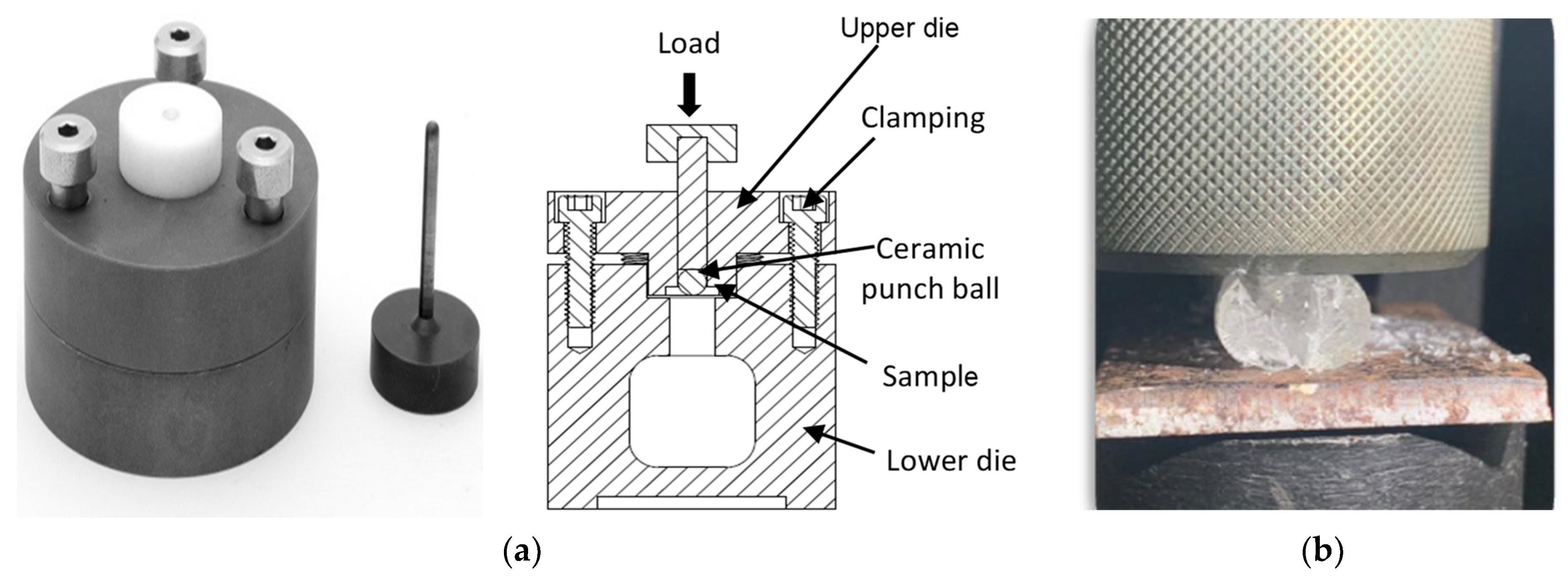 Load

Upper die

Clamping

Ceramic punch ball

Sample

Lower die

(a)

(b)