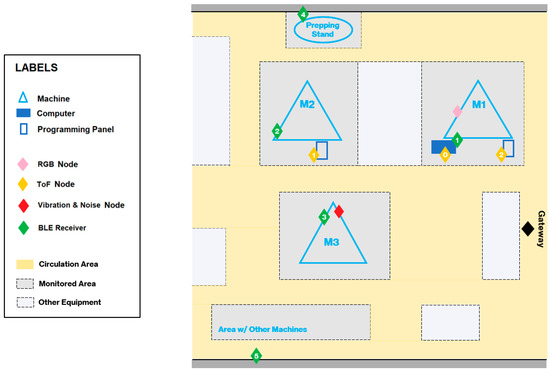 LABELS

Machine
Computer
Programming Panel

RGB Node
ToF Node
Vibration & Noise Node
BLE Receiver

Circulation Area
Monitored Area
Other Equipment

4
Prepping Stand

M2
2
1

M1
1
0
2

3
M3

Gateway

Area w/ Other Machines

5