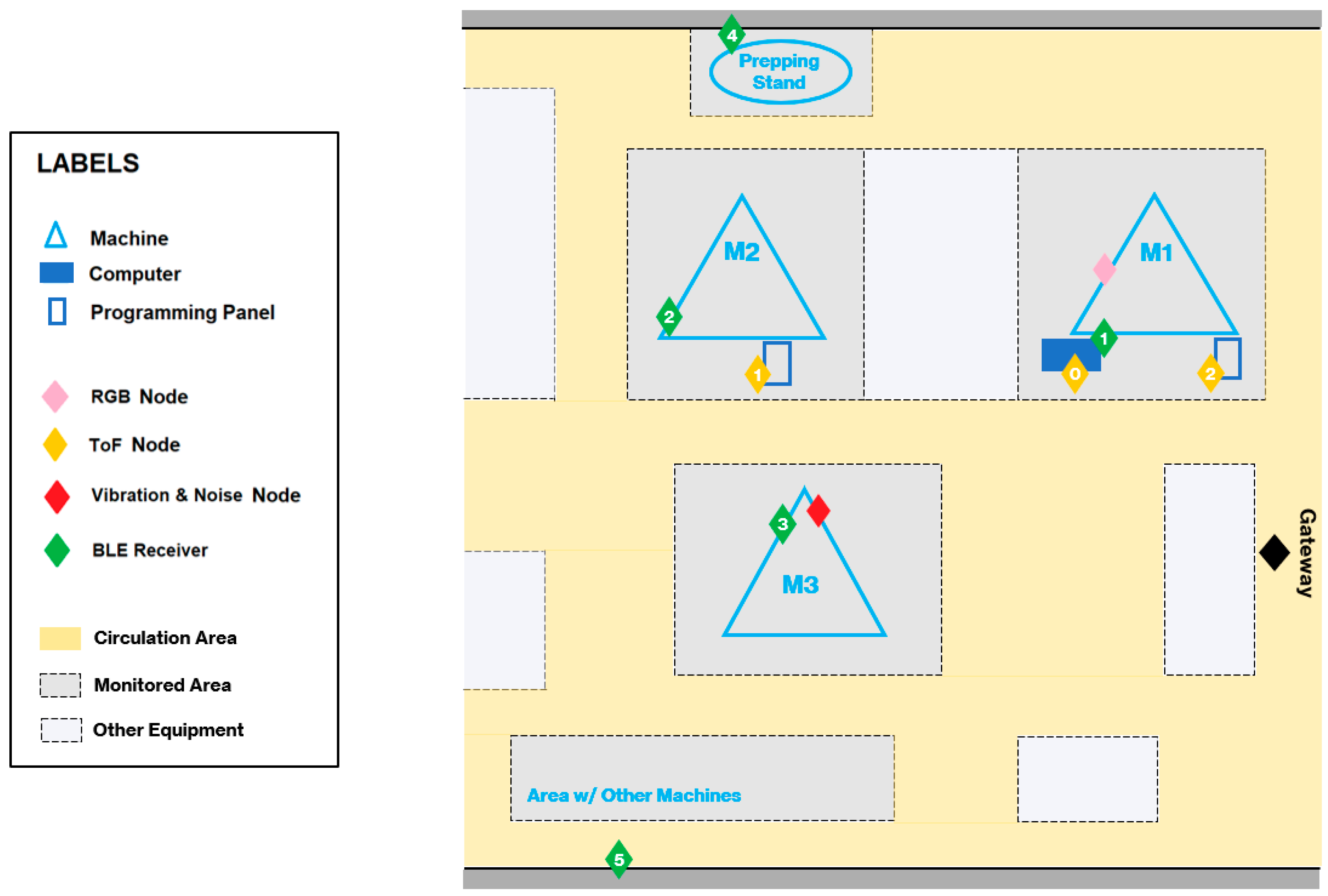 LABELS

Machine
Computer
Programming Panel

RGB Node
ToF Node
Vibration & Noise Node
BLE Receiver

Circulation Area
Monitored Area
Other Equipment

4
Prepping Stand

M2
2
1

M1
1
0
2

3
M3

Gateway

Area w/ Other Machines

5