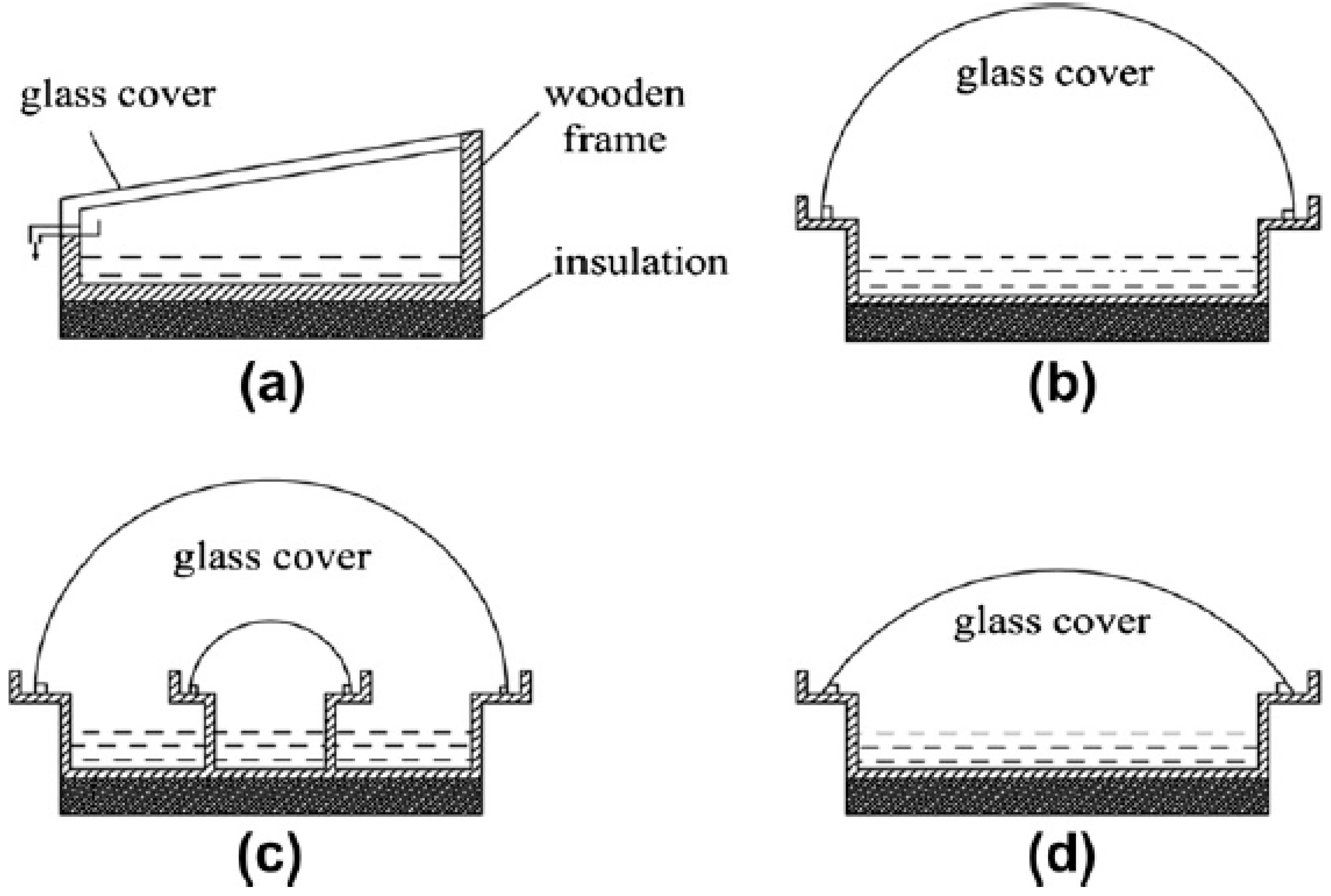 glass cover

wooden frame

insulation

(a)

glass cover

(b)

glass cover

(c)

glass cover

(d)