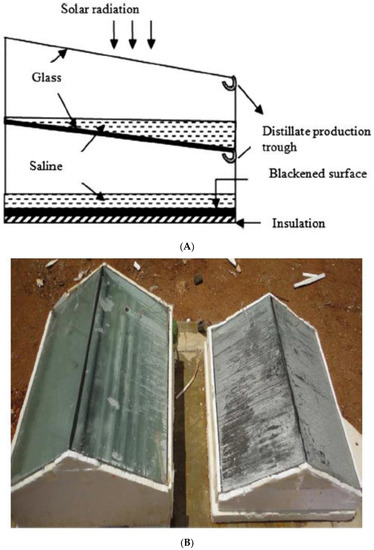 Solar radiation

Glass

Distillate production trough

Saline

Blackened surface

Insulation

(A)

(B)