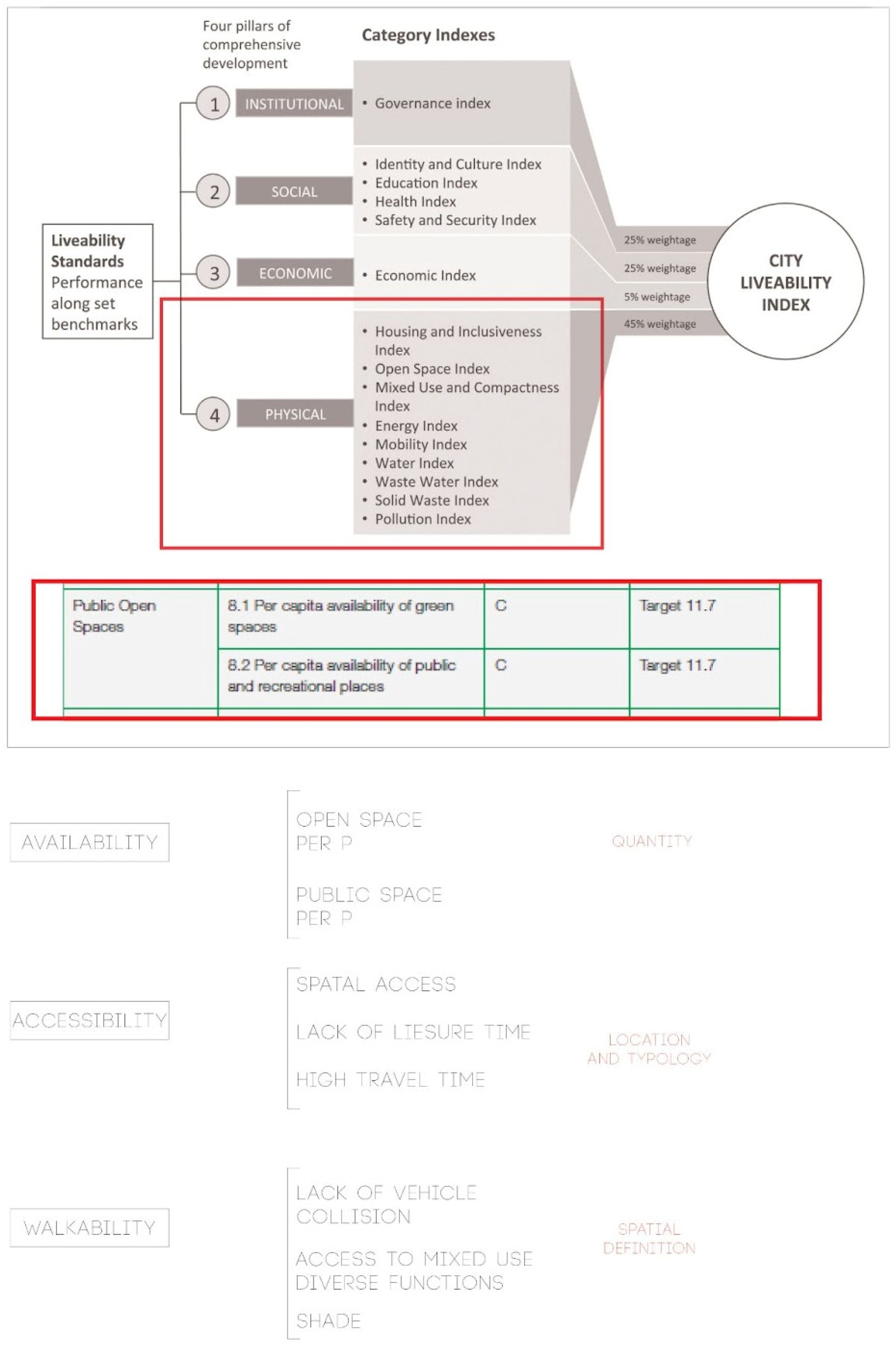 Four pillars of comprehensive development

Category Indexes

Liveability Standards
Performance along set benchmarks

1 INSTITUTIONAL
• Governance index

2 SOCIAL
• Identity and Culture Index
• Education Index
• Health Index
• Safety and Security Index

3 ECONOMIC
• Economic Index

4 PHYSICAL
• Housing and Inclusiveness Index
• Open Space Index
• Mixed Use and Compactness Index
• Energy Index
• Mobility Index
• Water Index
• Waste Water Index
• Solid Waste Index
• Pollution Index

25% weightage
25% weightage
5% weightage
45% weightage

CITY LIVEABILITY INDEX

| Public Open Spaces | 8.1 Per capita availability of green spaces | C | Target 11.7 |
|---|---|---|---|
| | 8.2 Per capita availability of public and recreational places | C | Target 11.7 |

AVAILABILITY

OPEN SPACE PER P

PUBLIC SPACE PER P

QUANTITY

ACCESSIBILITY

SPATAL ACCESS

LACK OF LIESURE TIME

HIGH TRAVEL TIME

LOCATION AND TYPOLOGY

WALKABILITY

LACK OF VEHICLE COLLISION

ACCESS TO MIXED USE DIVERSE FUNCTIONS

SHADE

SPATIAL DEFINITION