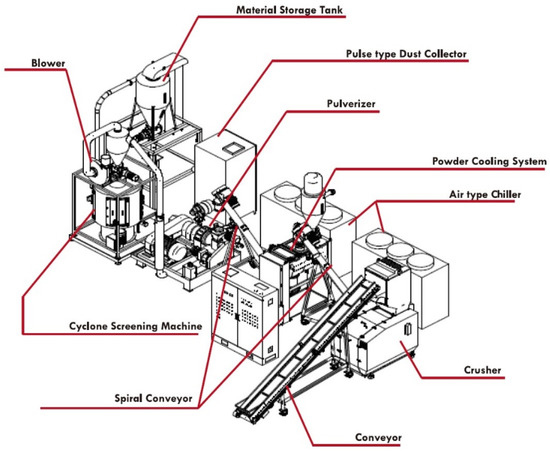 Material Storage Tank

Blower

Pulse type Dust Collector

Pulverizer

Powder Cooling System

Air type Chiller

Cyclone Screening Machine

Crusher

Spiral Conveyor

Conveyor