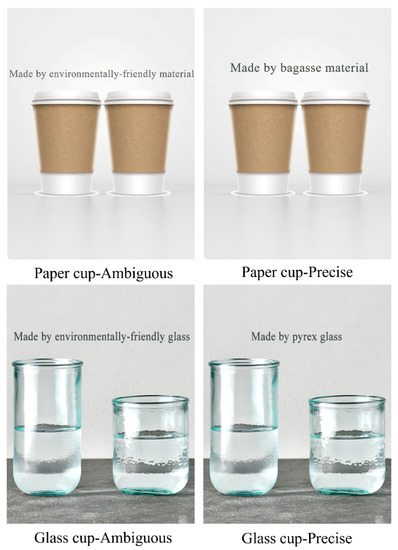 Made by environmentally-friendly material

Paper cup-Ambiguous

Made by bagasse material

Paper cup-Precise

Made by environmentally-friendly glass

Glass cup-Ambiguous

Made by pyrex glass

Glass cup-Precise