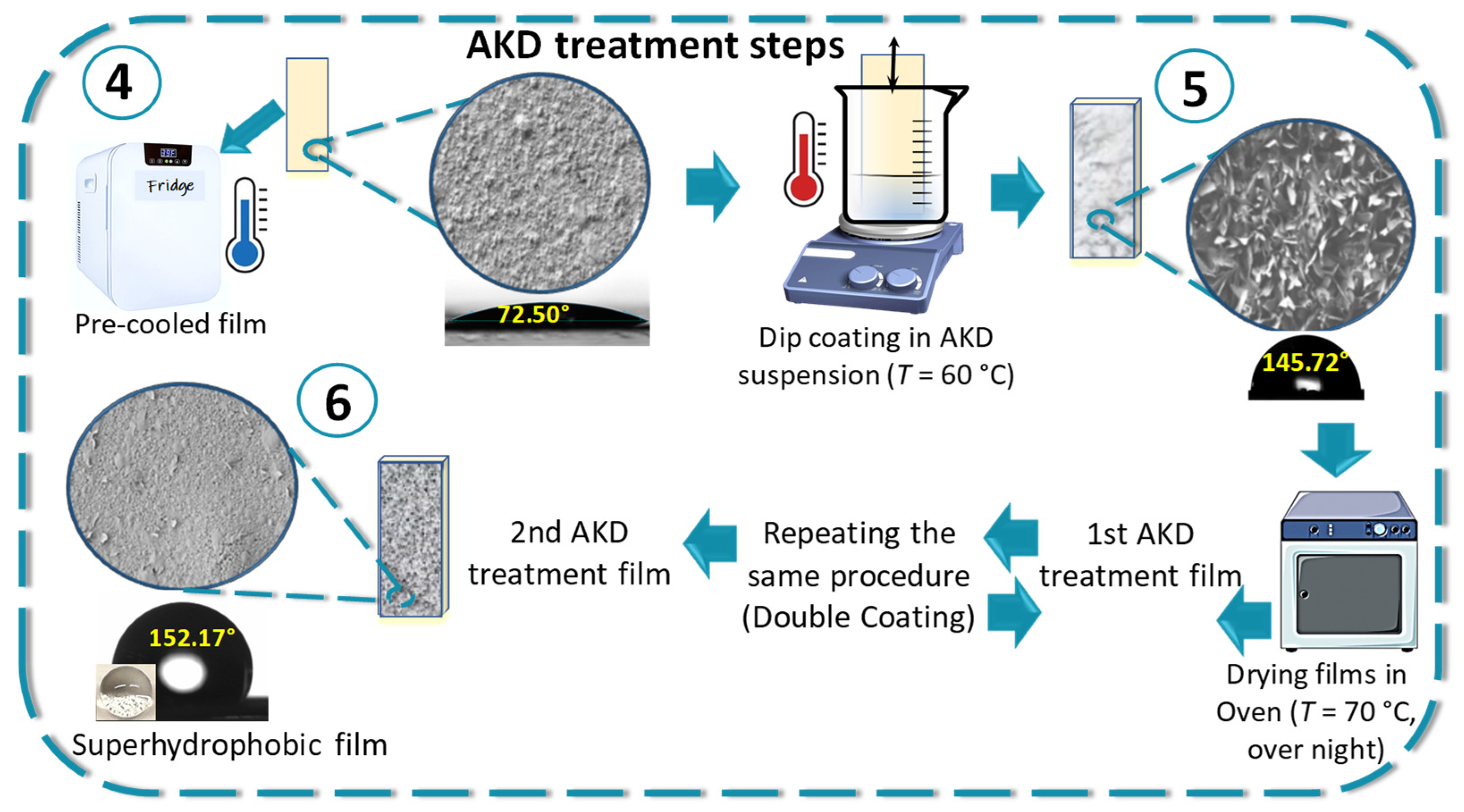 AKD treatment steps

4

Fridge

Pre-cooled film

72.50°

Dip coating in AKD suspension ($T$ = 60 °C)

5

145.72°

Drying films in Oven ($T$ = 70 °C, over night)

1st AKD treatment film

Repeating the same procedure (Double Coating)

2nd AKD treatment film

6

152.17°

Superhydrophobic film