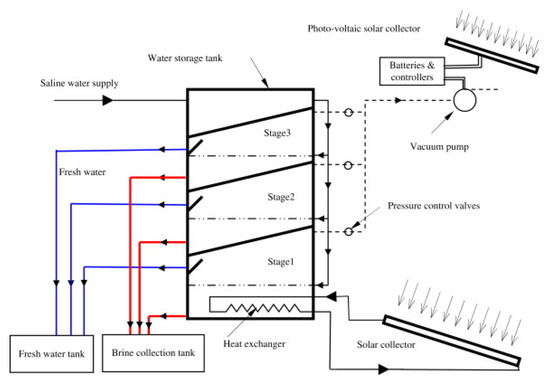 Photo-voltaic solar collector

Water storage tank

Batteries & controllers

Saline water supply

Stage3

Vacuum pump

Fresh water

Stage2

Pressure control valves

Stage1

Heat exchanger

Solar collector

Fresh water tank

Brine collection tank