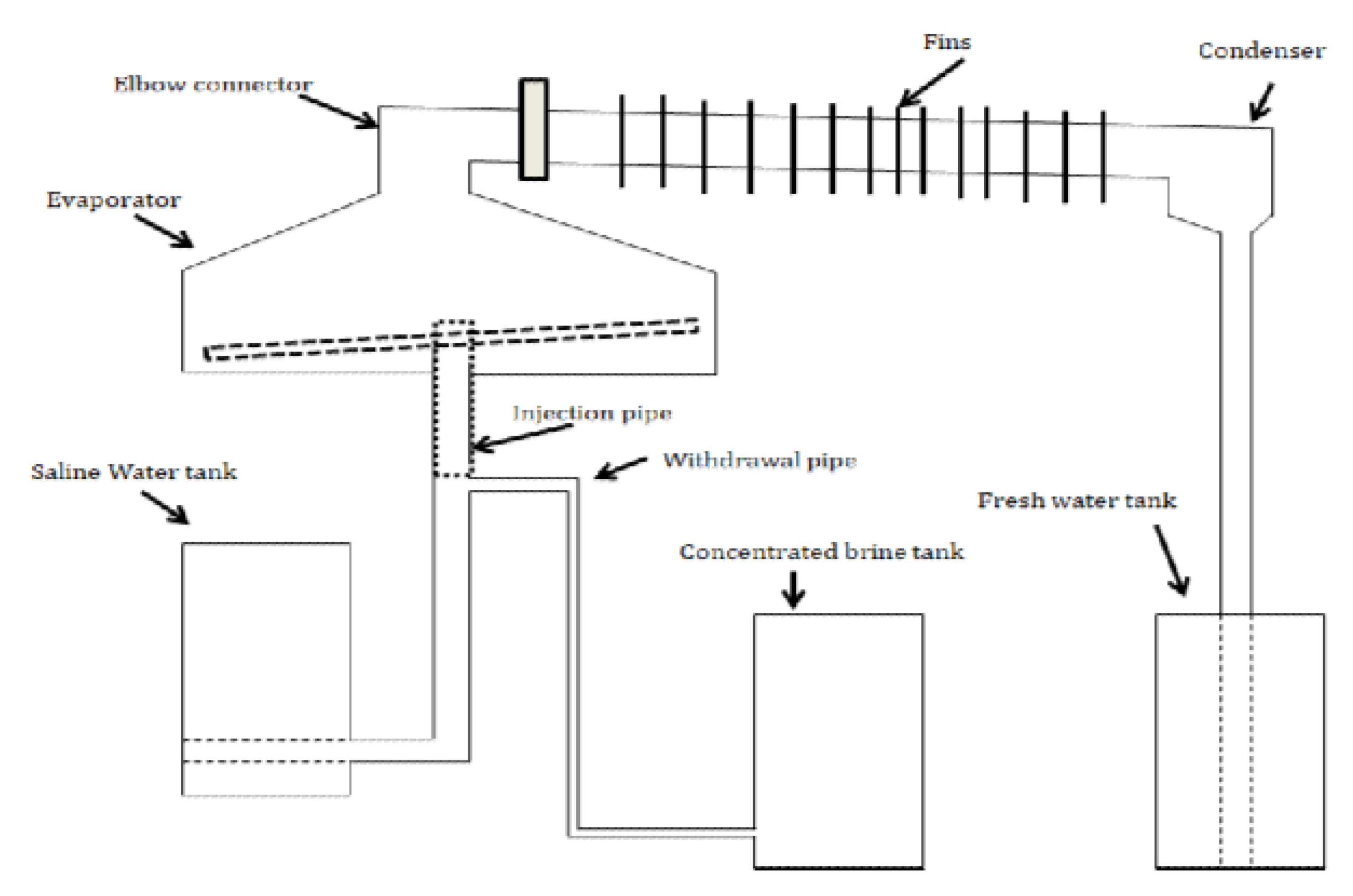 Fins

Condenser

Elbow connector

Evaporator

Injection pipe

Withdrawal pipe

Saline Water tank

Fresh water tank

Concentrated brine tank