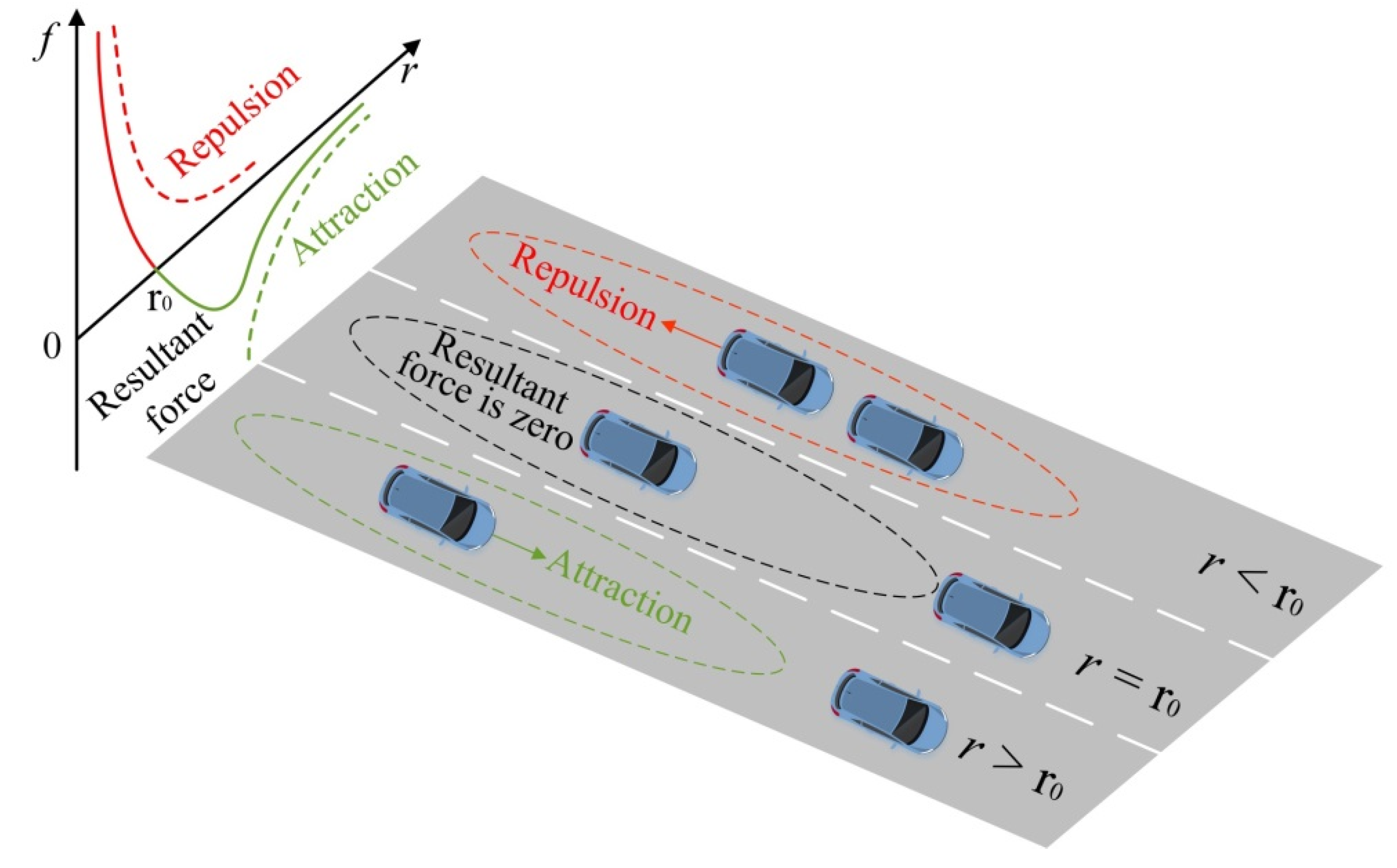 $f$
$r$
Repulsion
Attraction
$r_0$
0
Resultant force
Repulsion
Resultant force is zero
Attraction
$r < r_0$
$r = r_0$
$r > r_0$