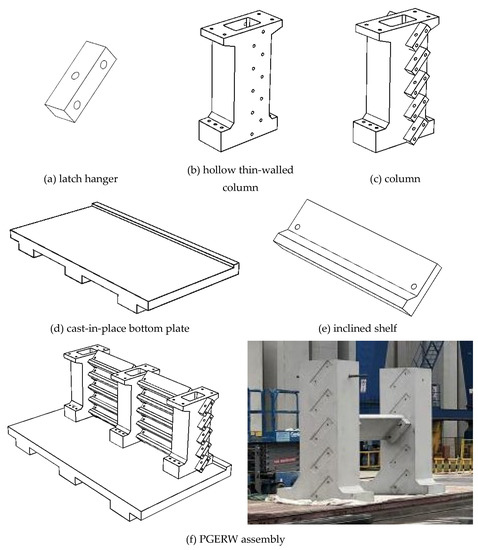 (a) latch hanger

(b) hollow thin-walled column

(c) column

(d) cast-in-place bottom plate

(e) inclined shelf

(f) PGERW assembly