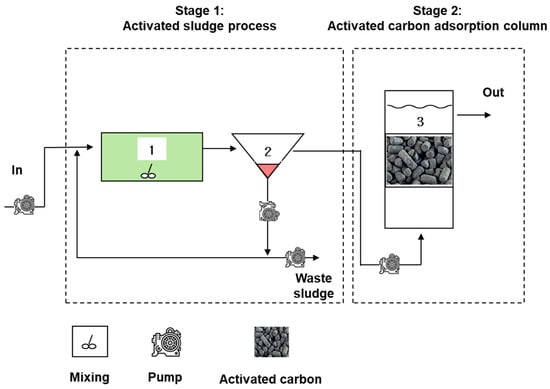 Stage 1:
Activated sludge process

Stage 2:
Activated carbon adsorption column

In

1

2

3

Out

Waste sludge

Mixing

Pump

Activated carbon