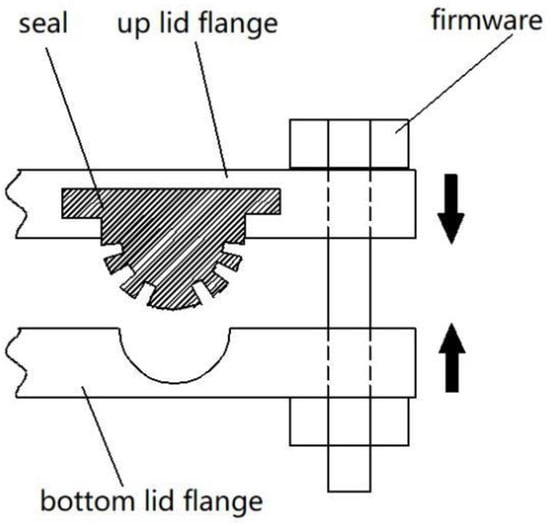 seal
up lid flange
firmware
bottom lid flange