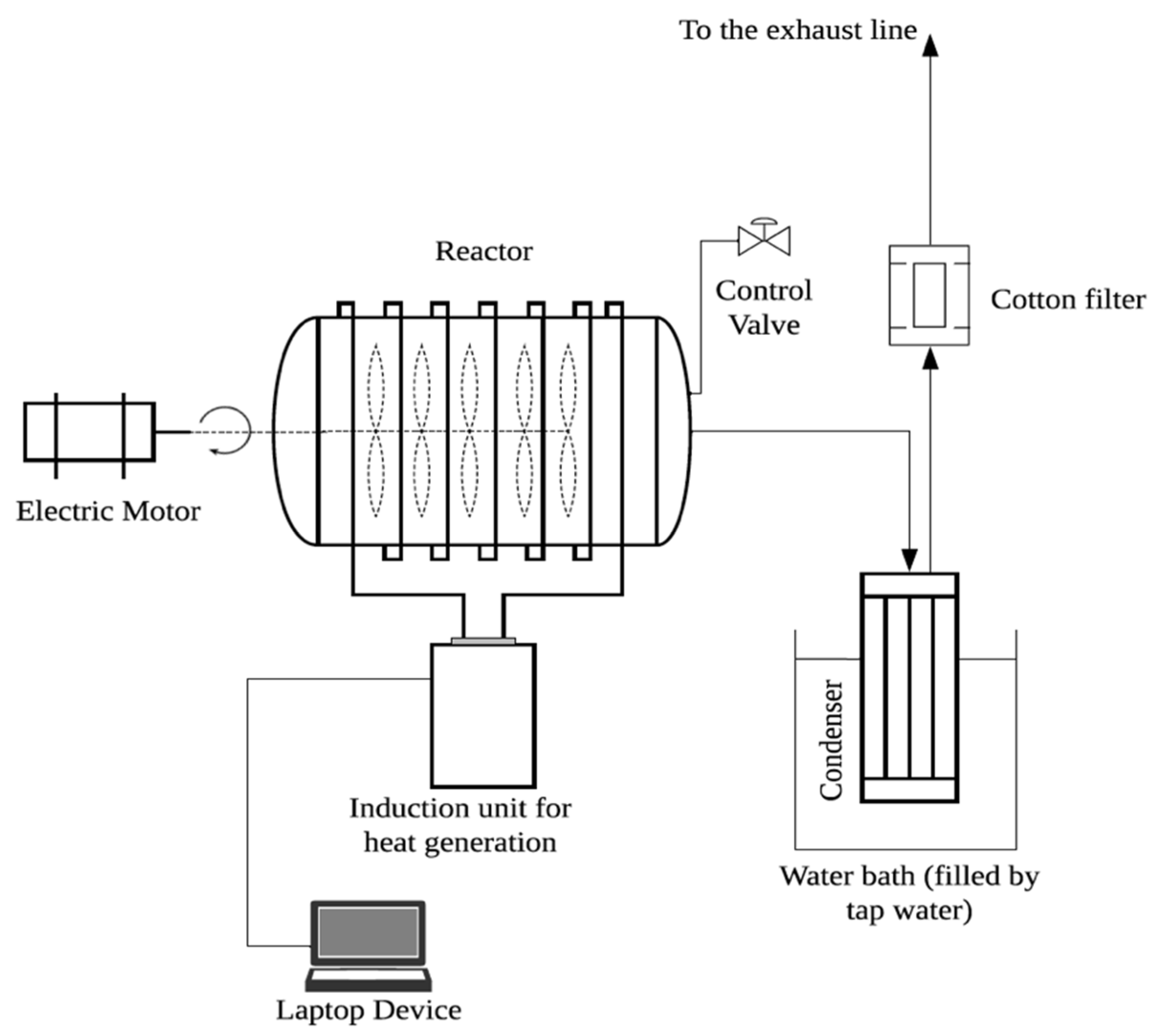 To the exhaust line

Reactor

Control Valve

Cotton filter

Electric Motor

Condenser

Induction unit for heat generation

Water bath (filled by tap water)

Laptop Device