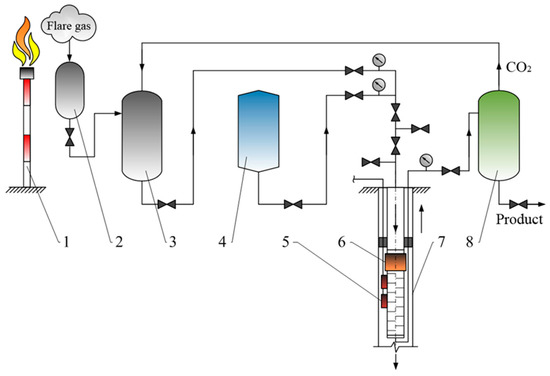 Flare gas

$CO_2$

Product

1 2 3 4 5 6 7 8