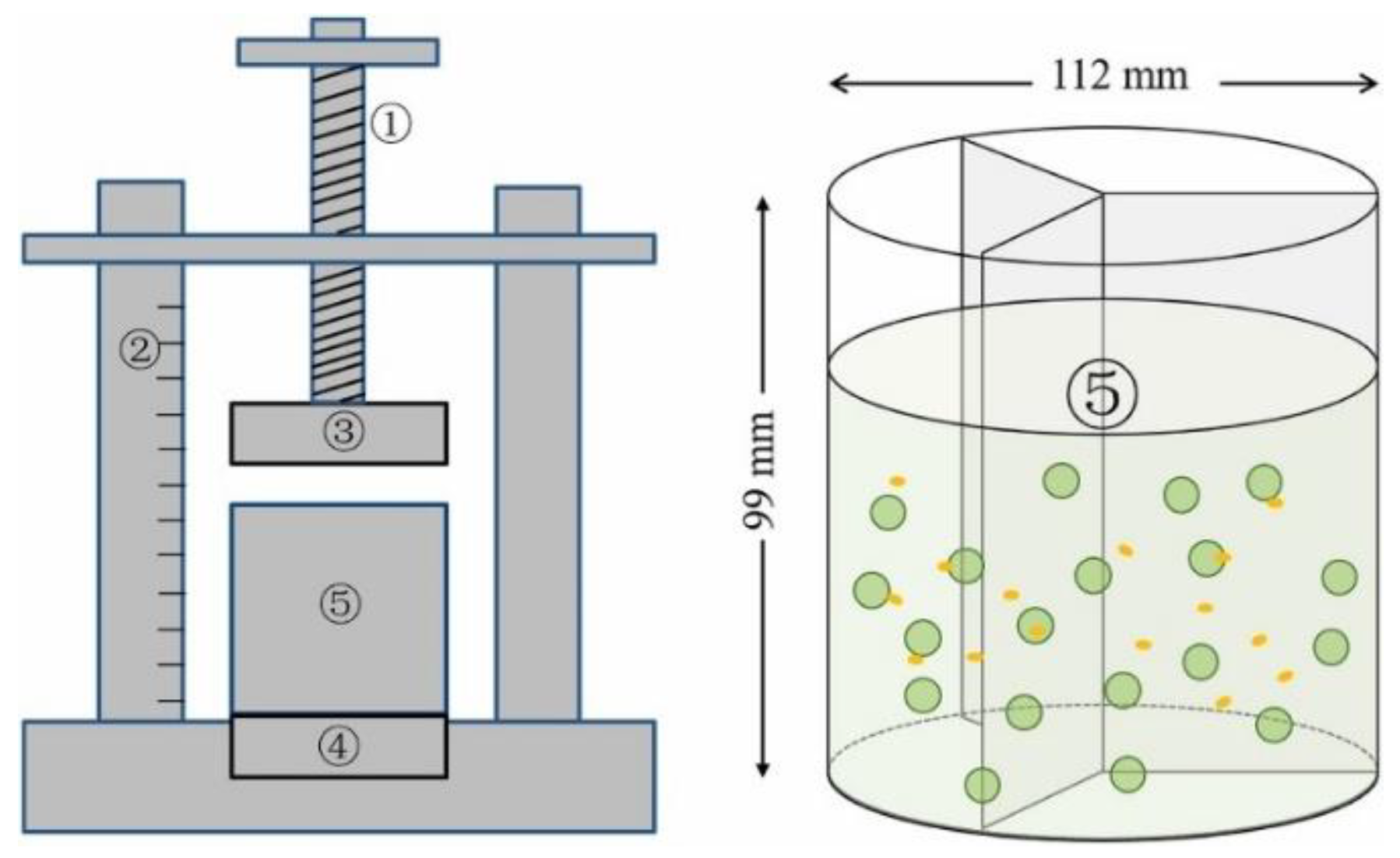 ①
②
③
⑤
④
112 mm
99 mm
⑤