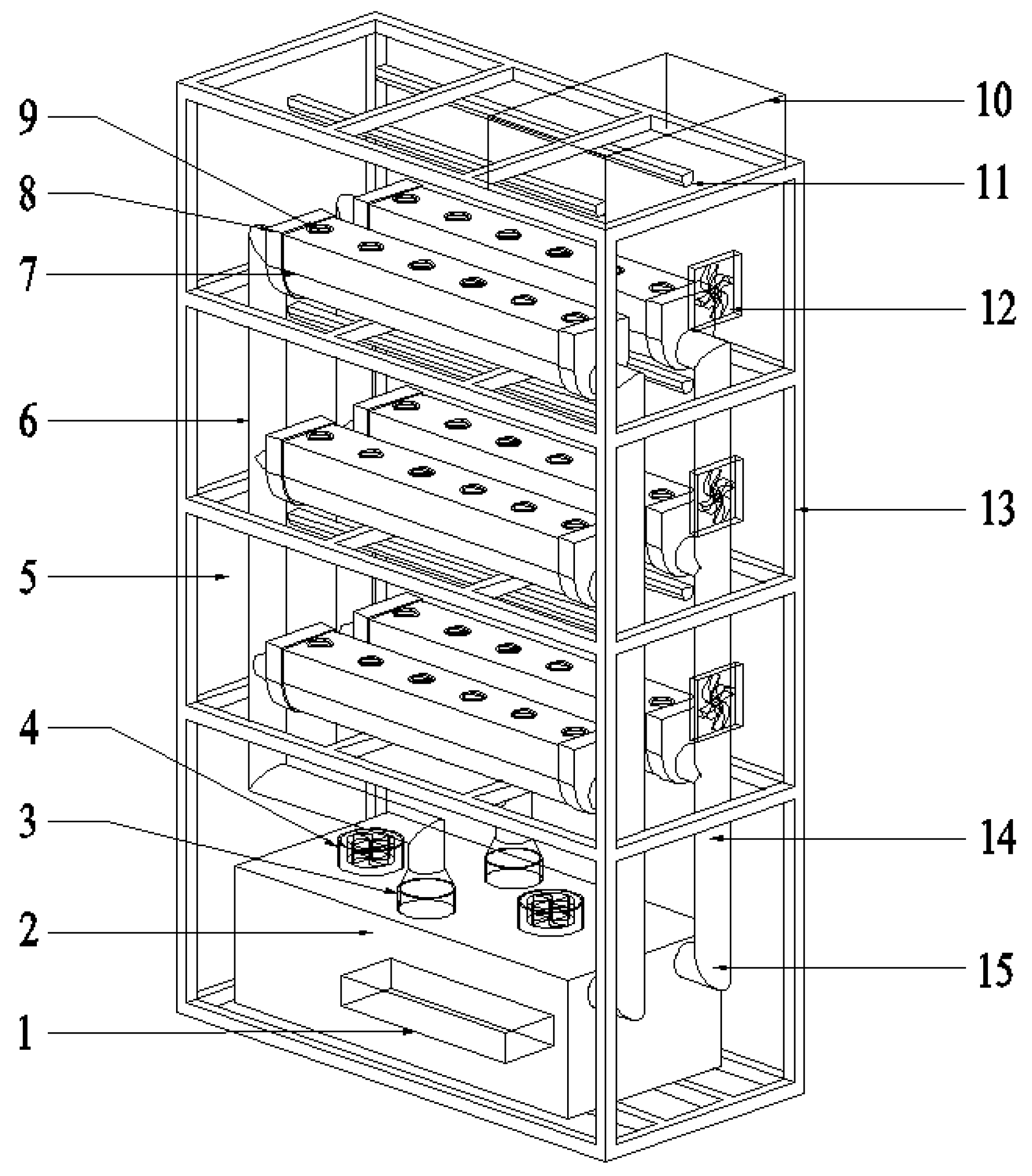 9
8
7
6
5
4
3
2
1
10
11
12
13
14
15