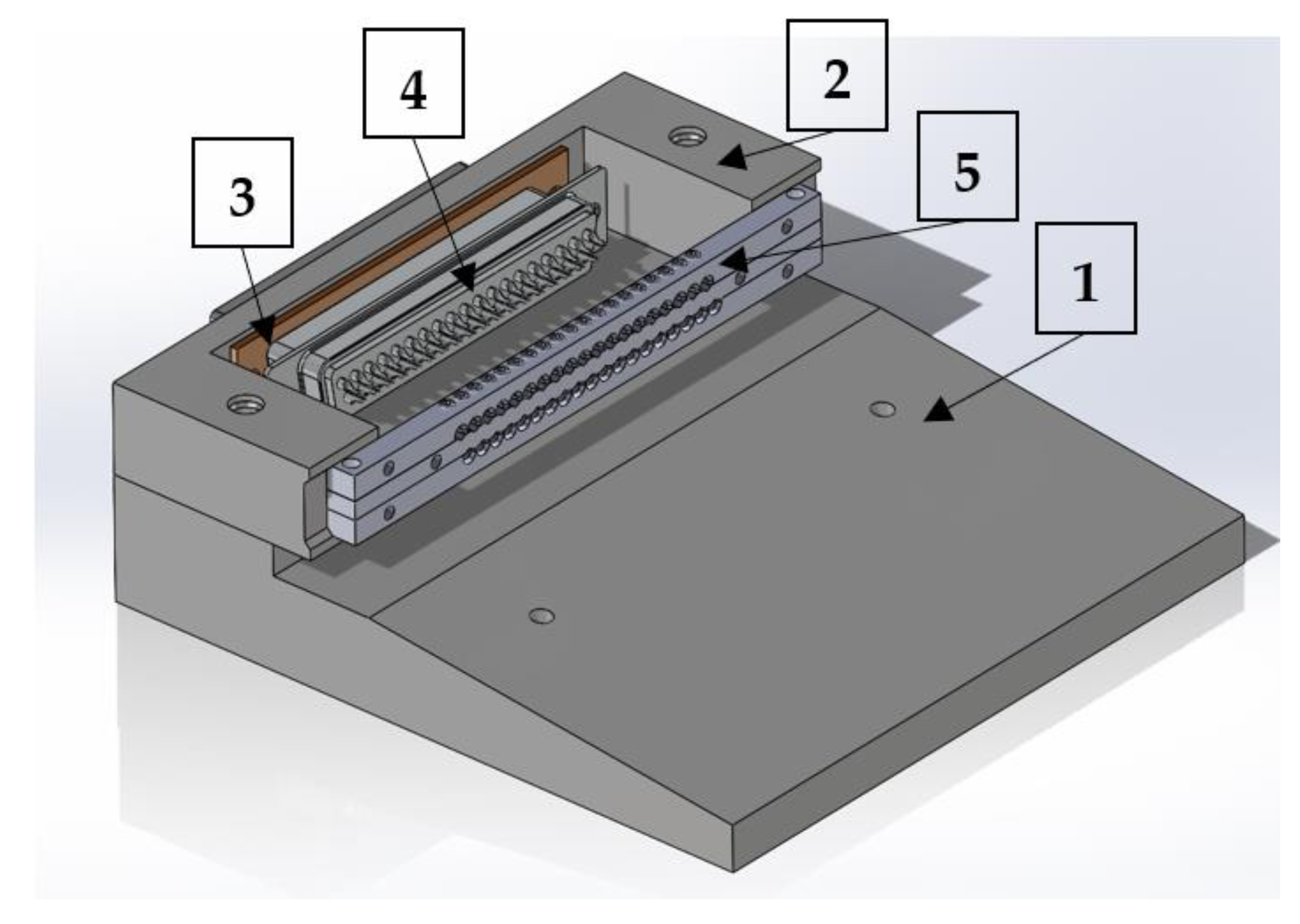 4
2
3
5
1