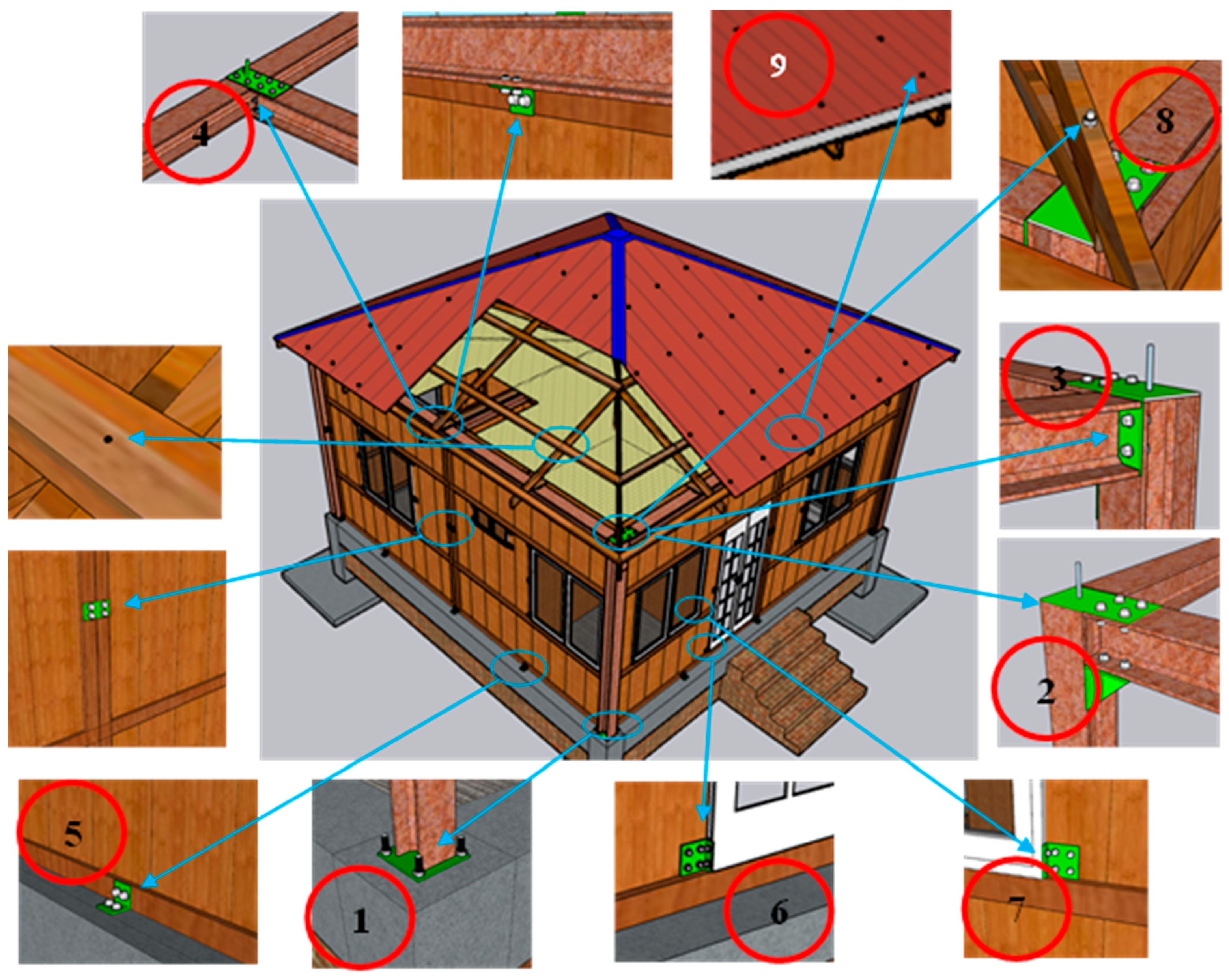 4

9

8

3

2

5

1

6

7