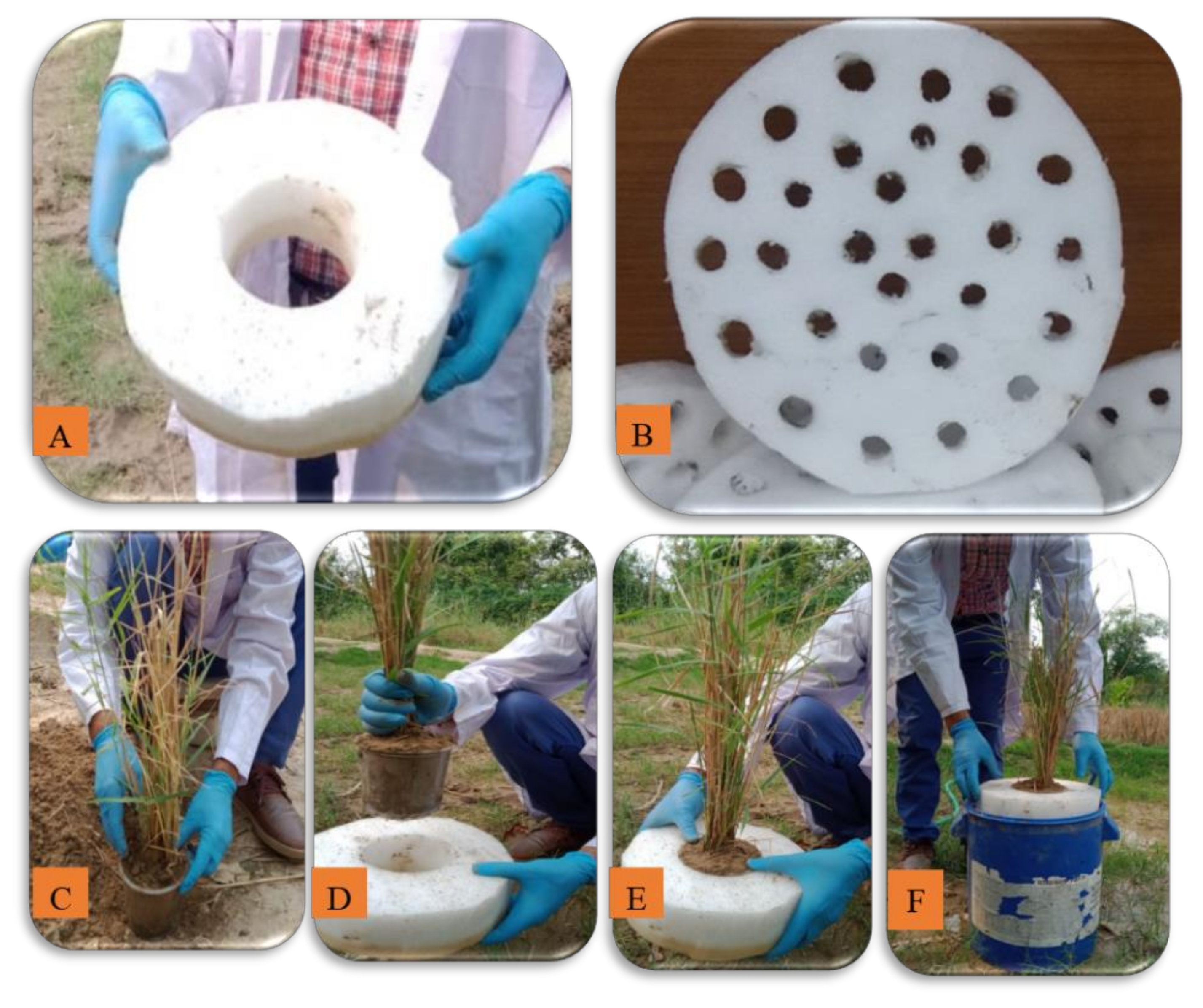 A

B

C

D

E

F