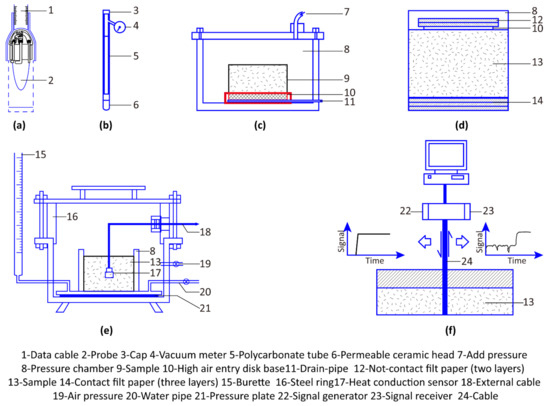 1
2
(a)

3
4
5
6
(b)

7
8
9
10
11
(c)

8
12
10
13
14
(d)

15
16
18
8
13
19
17
20
21
(e)

22
23
Signal
Time
Signal
Time
24
13
(f)

1-Data cable 2-Probe 3-Cap 4-Vacuum meter 5-Polycarbonate tube 6-Permeable ceramic head 7-Add pressure 8-Pressure chamber 9-Sample 10-High air entry disk base11-Drain-pipe 12-Not-contact filt paper (two layers) 13-Sample 14-Contact filt paper (three layers) 15-Burette 16-Steel ring17-Heat conduction sensor 18-External cable 19-Air pressure 20-Water pipe 21-Pressure plate 22-Signal generator 23-Signal receiver 24-Cable