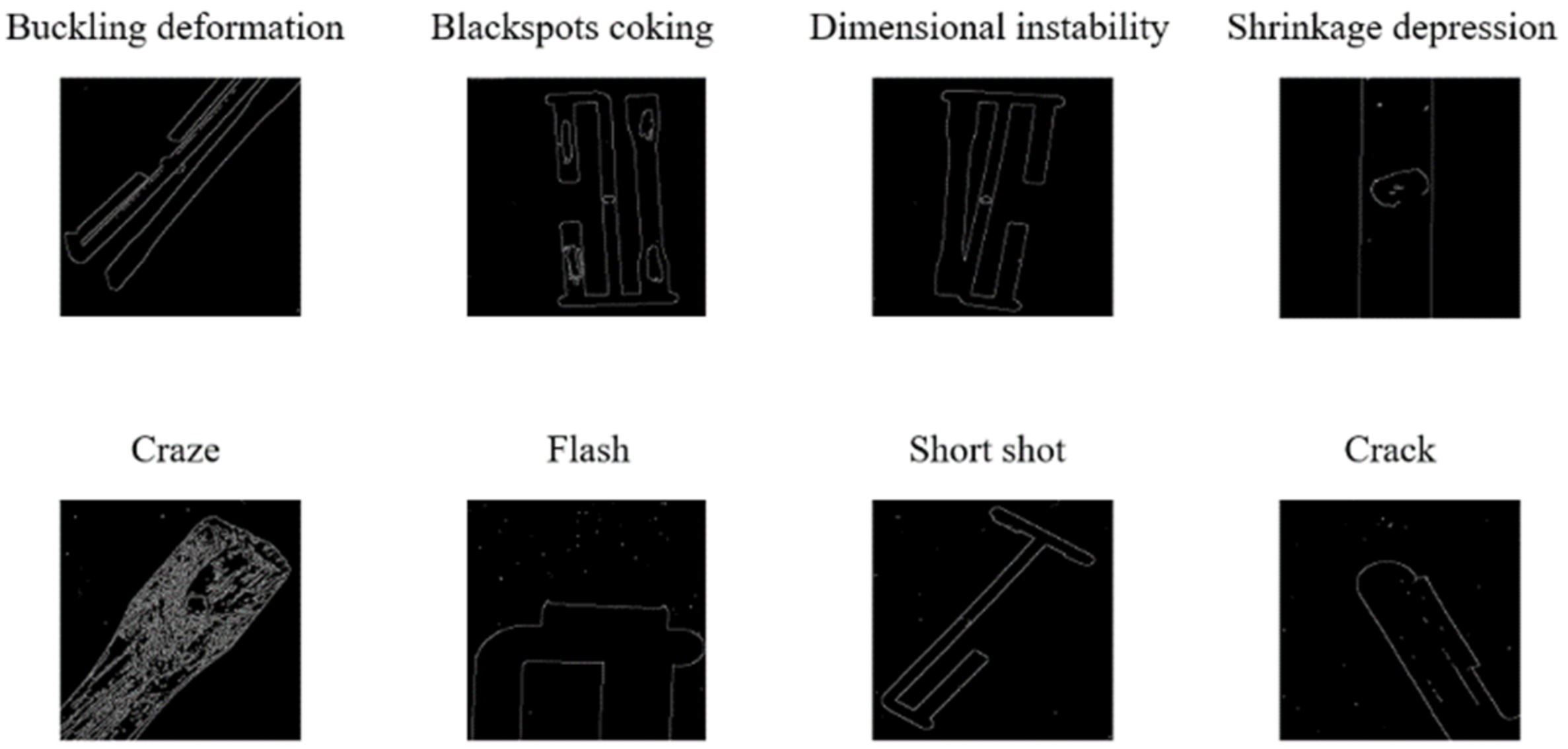 Buckling deformation

Blackspots coking

Dimensional instability

Shrinkage depression

Craze

Flash

Short shot

Crack