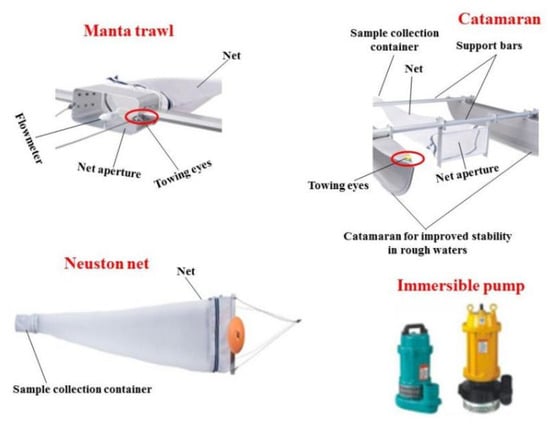 Manta trawl

Net

Flowmeter

Net aperture

Towing eyes

Catamaran

Sample collection container

Support bars

Net

Towing eyes

Net aperture

Catamaran for improved stability in rough waters

Neuston net

Net

Sample collection container

Immersible pump