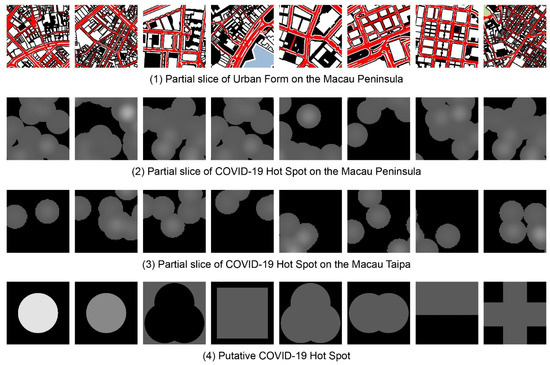 (1) Partial slice of Urban Form on the Macau Peninsula

(2) Partial slice of COVID-19 Hot Spot on the Macau Peninsula

(3) Partial slice of COVID-19 Hot Spot on the Macau Taipa

(4) Putative COVID-19 Hot Spot