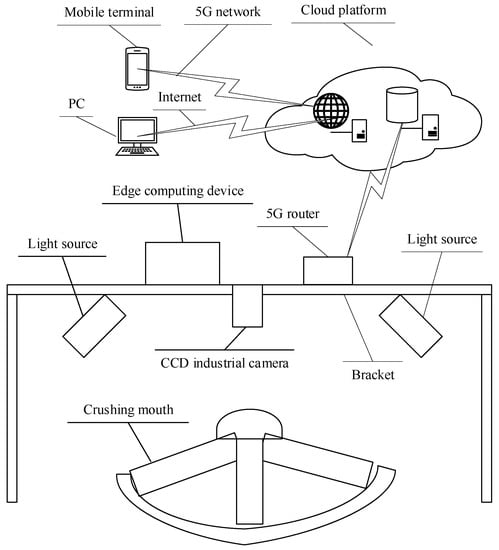 Mobile terminal
5G network
Cloud platform
PC
Internet
Edge computing device
5G router
Light source
Light source
CCD industrial camera
Bracket
Crushing mouth