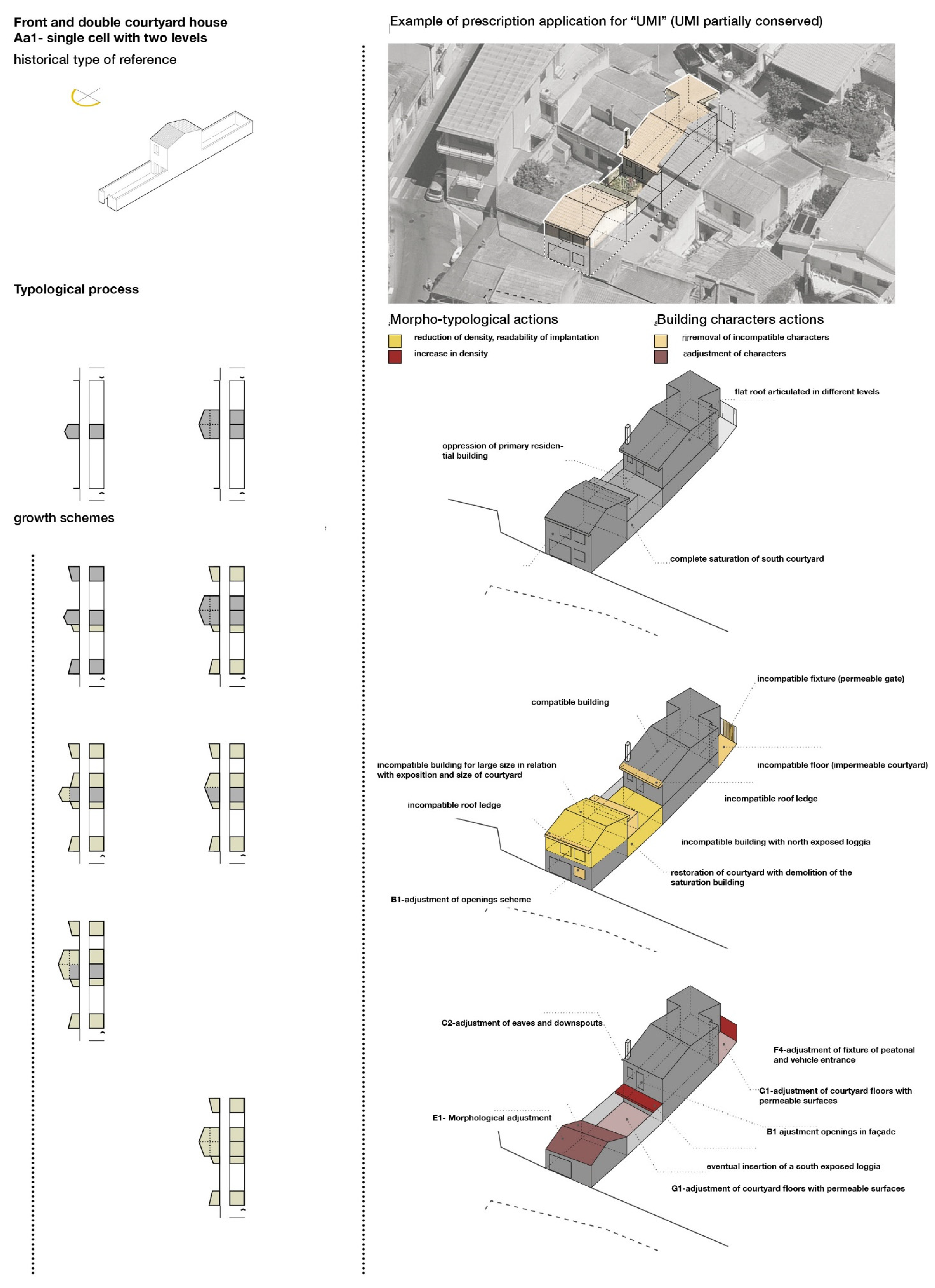 Front and double courtyard house
Aa1- single cell with two levels
historical type of reference

Typological process

growth schemes

Example of prescription application for “UMI” (UMI partially conserved)

Morpho-typological actions
reduction of density, readability of implantation
increase in density

Building characters actions
removal of incompatible characters
adjustment of characters

flat roof articulated in different levels
oppression of primary residential building
complete saturation of south courtyard

incompatible fixture (permeable gate)
compatible building
incompatible building for large size in relation with exposition and size of courtyard
incompatible floor (impermeable courtyard)
incompatible roof ledge
incompatible roof ledge
incompatible building with north exposed loggia
restoration of courtyard with demolition of the saturation building
B1-adjustment of openings scheme

C2-adjustment of eaves and downspouts
F4-adjustment of fixture of peatonal and vehicle entrance
G1-adjustment of courtyard floors with permeable surfaces
E1- Morphological adjustment
B1 ajustment openings in façade
eventual insertion of a south exposed loggia
G1-adjustment of courtyard floors with permeable surfaces