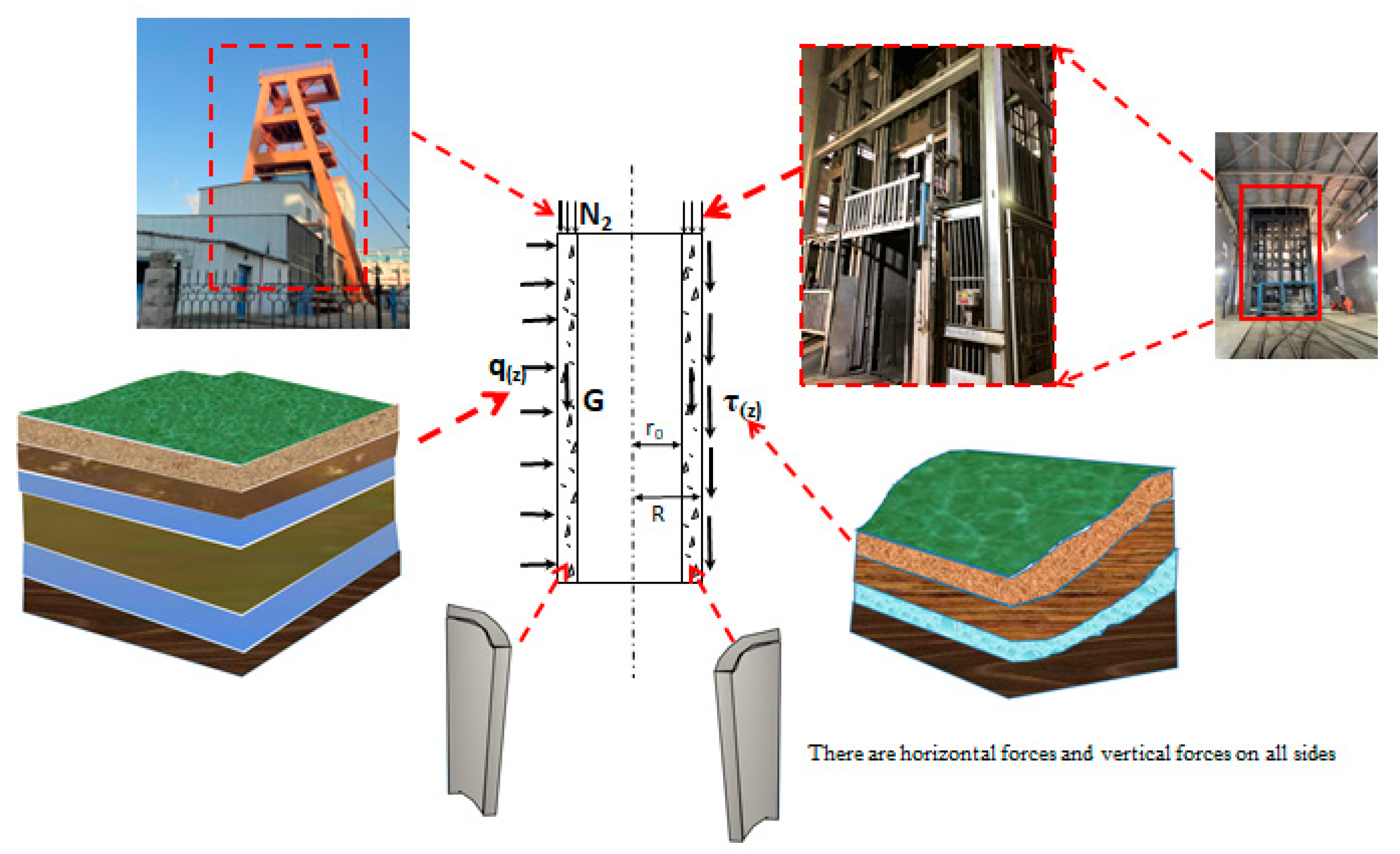 $N_2$

$q_{(z)}$

G

$\tau_{(z)}$

$r_0$

R

There are horizontal forces and vertical forces on all sides