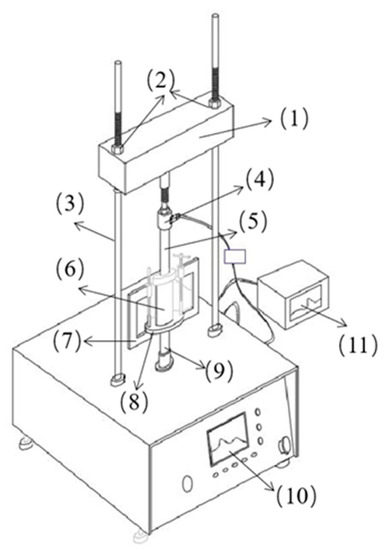 (2)
(1)
(4)
(3)
(5)
(6)
(7)
(11)
(9)
(8)
(10)