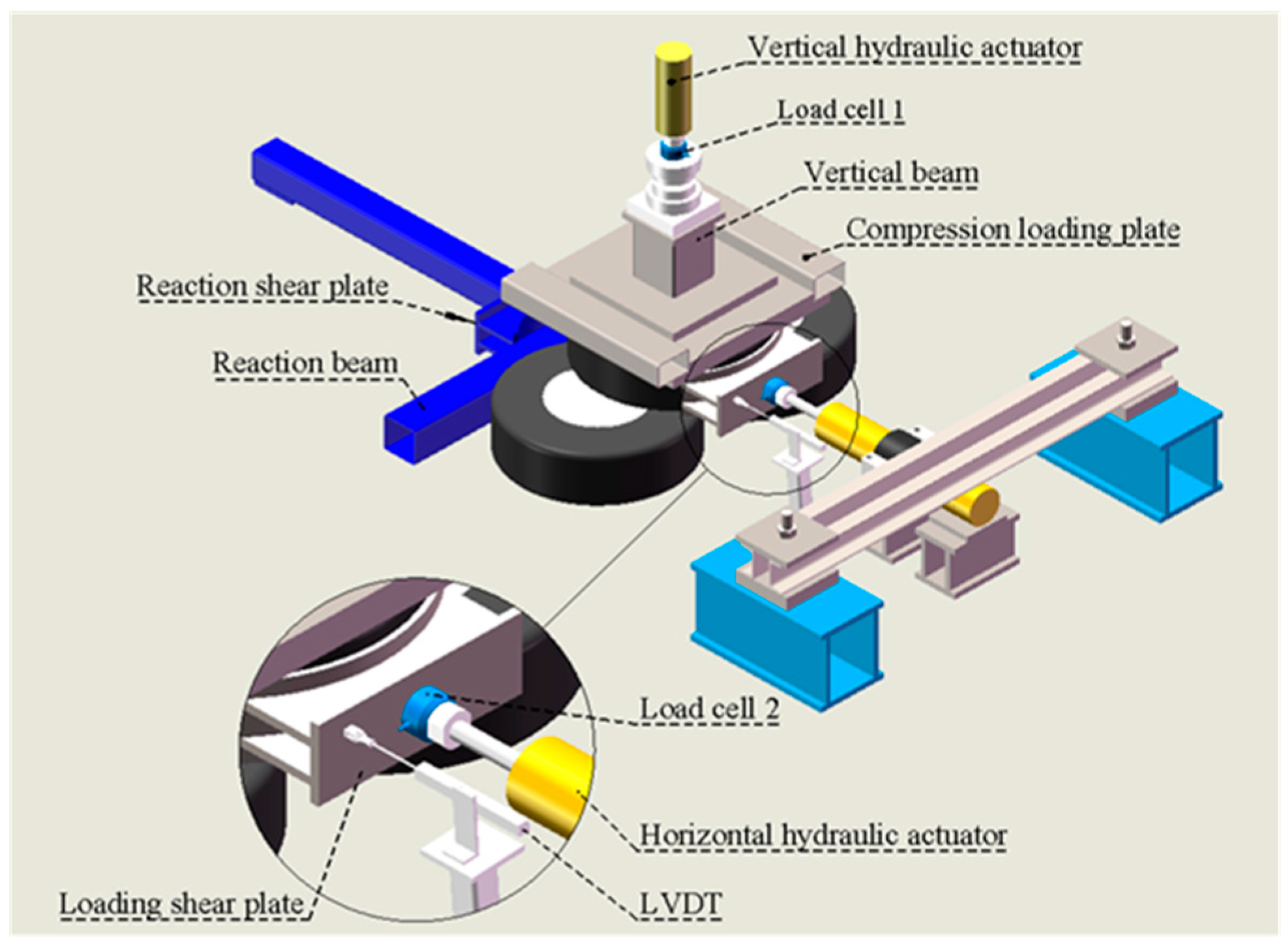 Vertical hydraulic actuator

Load cell 1

Vertical beam

Compression loading plate

Reaction shear plate

Reaction beam

Load cell 2

Horizontal hydraulic actuator

Loading shear plate

LVDT