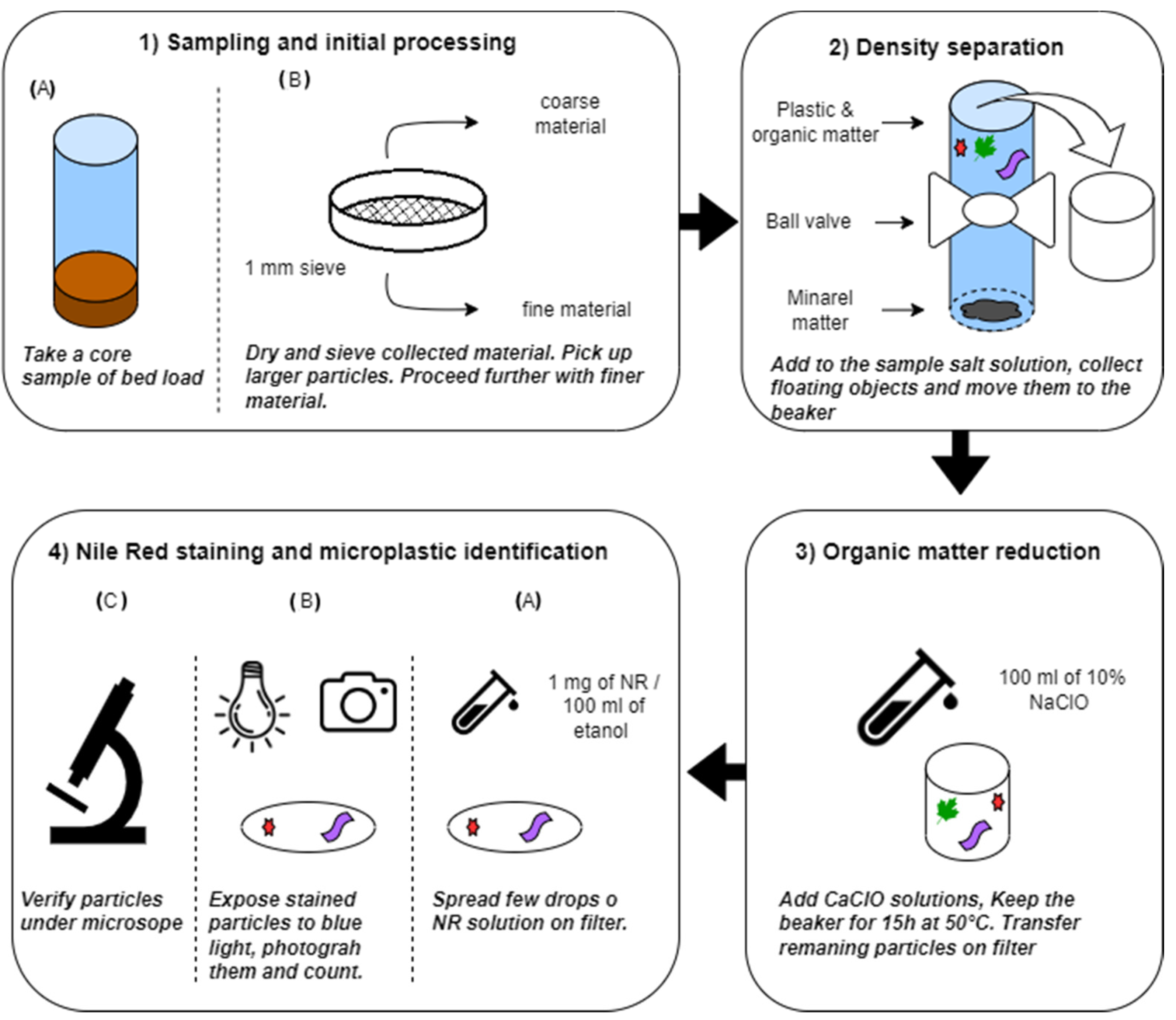 1) Sampling and initial processing

(A)

Take a core sample of bed load

(B)

coarse material

1 mm sieve

fine material

Dry and sieve collected material. Pick up larger particles. Proceed further with finer material.

2) Density separation

Plastic & organic matter

Ball valve

Minarel matter

Add to the sample salt solution, collect floating objects and move them to the beaker

3) Organic matter reduction

100 ml of 10% NaClO

Add CaClO solutions, Keep the beaker for 15h at 50°C. Transfer remaning particles on filter

4) Nile Red staining and microplastic identification

(C)

Verify particles under microsope

(B)

Expose stained particles to blue light, photograh them and count.

(A)

1 mg of NR / 100 ml of etanol

Spread few drops o NR solution on filter.