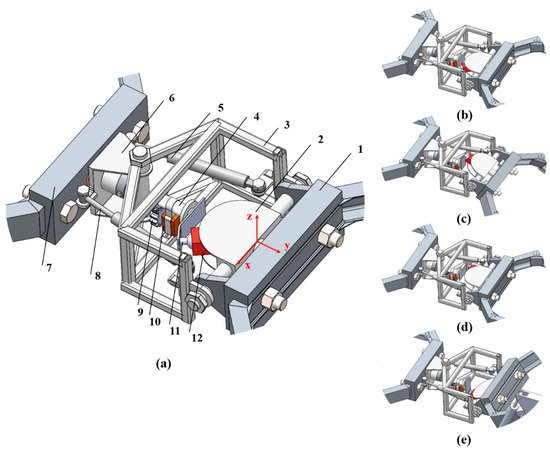 6
5
4
3
2
1
z
y
x
7
8
9
10
11
12
(a)
(b)
(c)
(d)
(e)