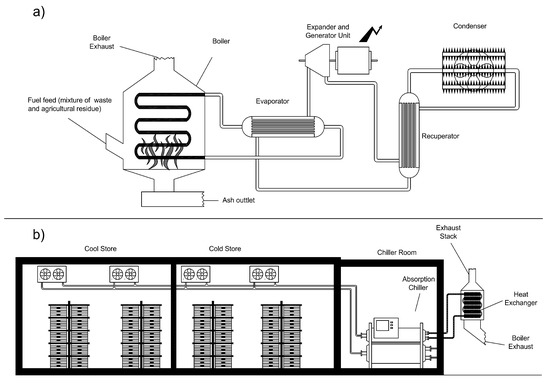 a)

Boiler Exhaust

Boiler

Expander and Generator Unit

Condenser

Fuel feed (mixture of waste and agricultural residue)

Evaporator

Recuperator

Ash outtlet

b)

Cool Store

Cold Store

Chiller Room

Exhaust Stack

Absorption Chiller

Heat Exchanger

Boiler Exhaust