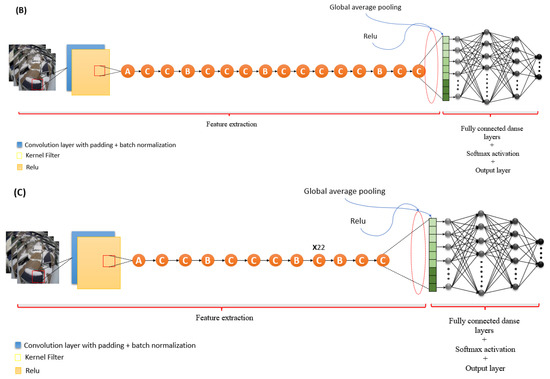 (B)

Global average pooling

Relu

A C C B C C C B C C C C C B C C

Feature extraction

Fully connected danse layers + Softmax activation + Output layer

Convolution layer with padding + batch normalization
Kernel Filter
Relu

(C)

Global average pooling

Relu

X22

A C C B C C C B C B C C

Feature extraction

Fully connected danse layers + Softmax activation + Output layer

Convolution layer with padding + batch normalization
Kernel Filter
Relu