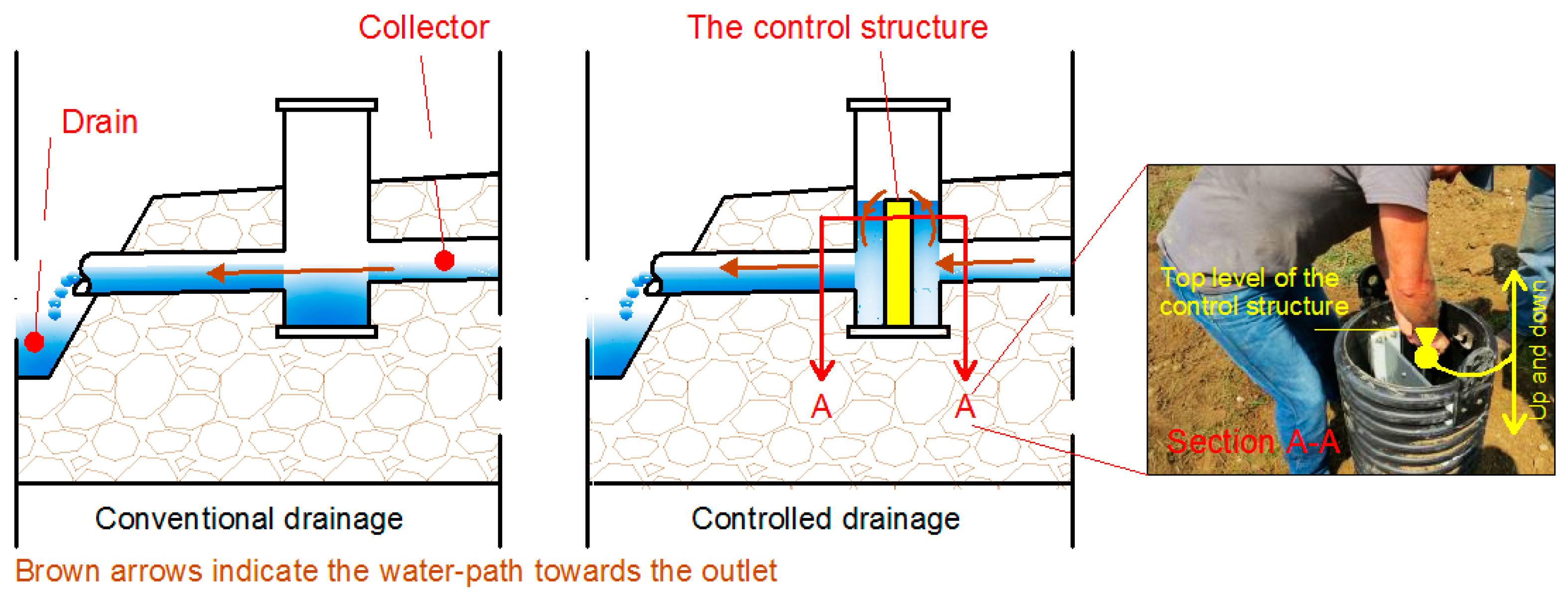 Collector

Drain

Conventional drainage

The control structure

A

A

Controlled drainage

Top level of the control structure

Up and down

Section A-A

Brown arrows indicate the water-path towards the outlet