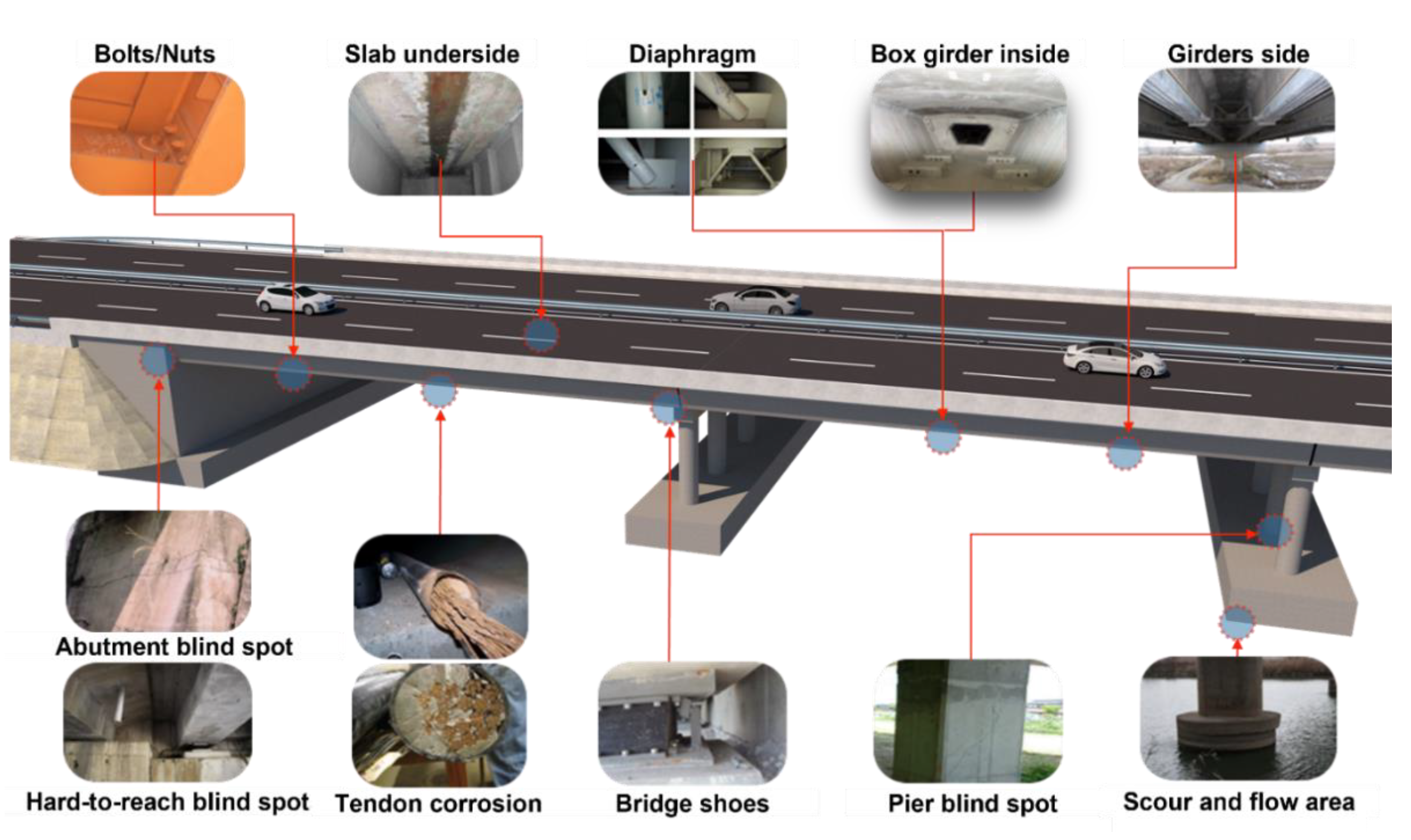 Bolts/Nuts
Slab underside
Diaphragm
Box girder inside
Girders side

Abutment blind spot
Hard-to-reach blind spot
Tendon corrosion
Bridge shoes
Pier blind spot
Scour and flow area