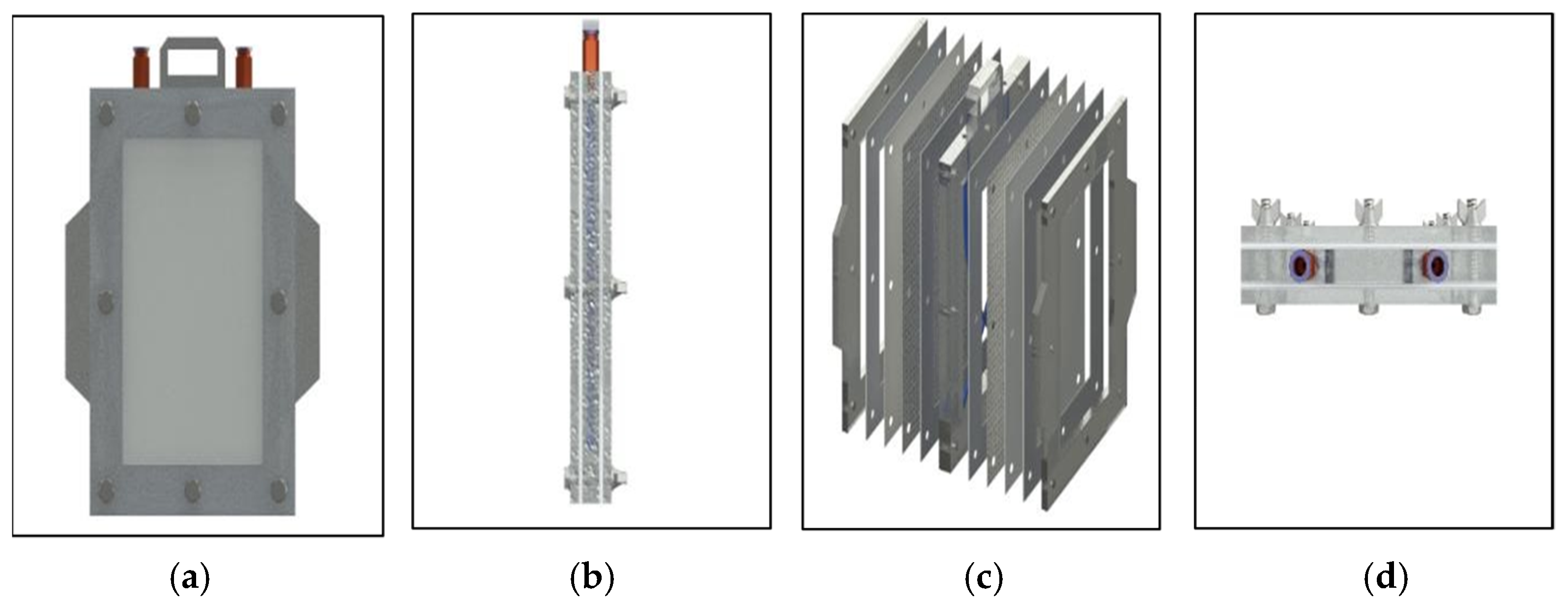 (a)

(b)

(c)

(d)